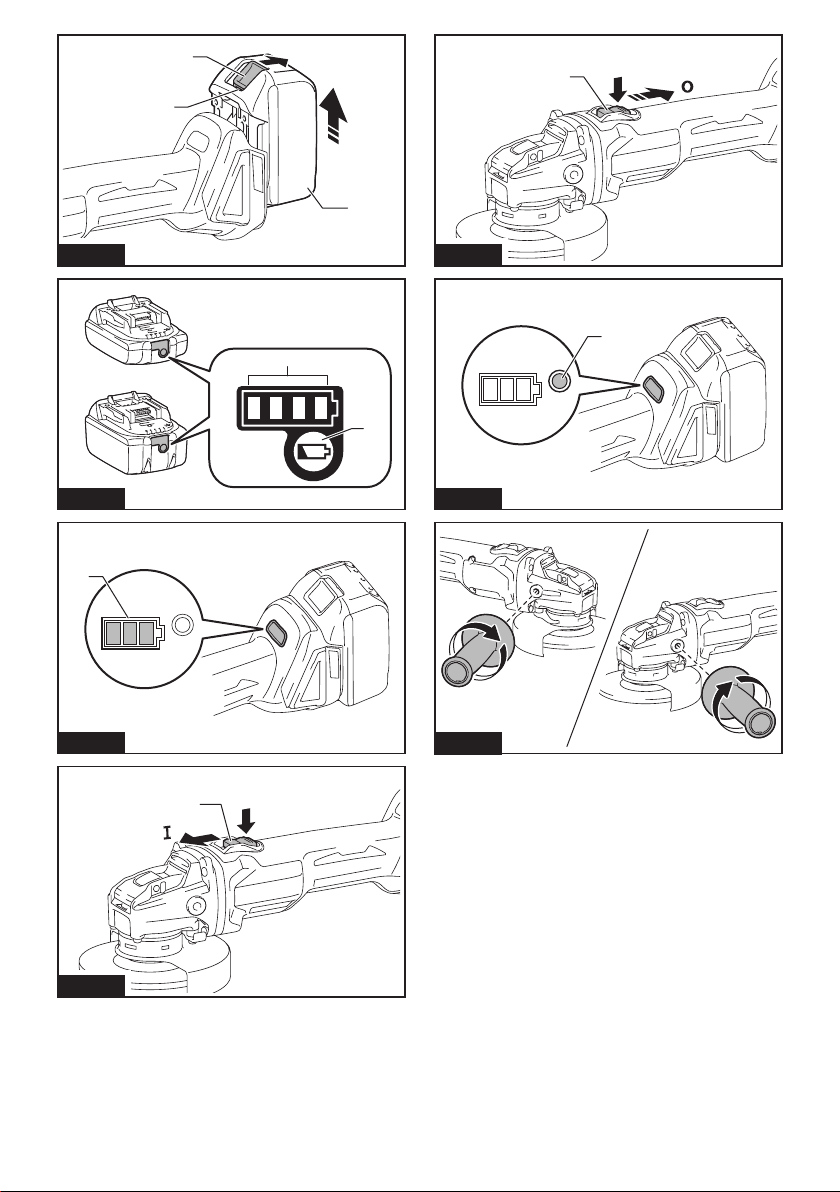 O

I