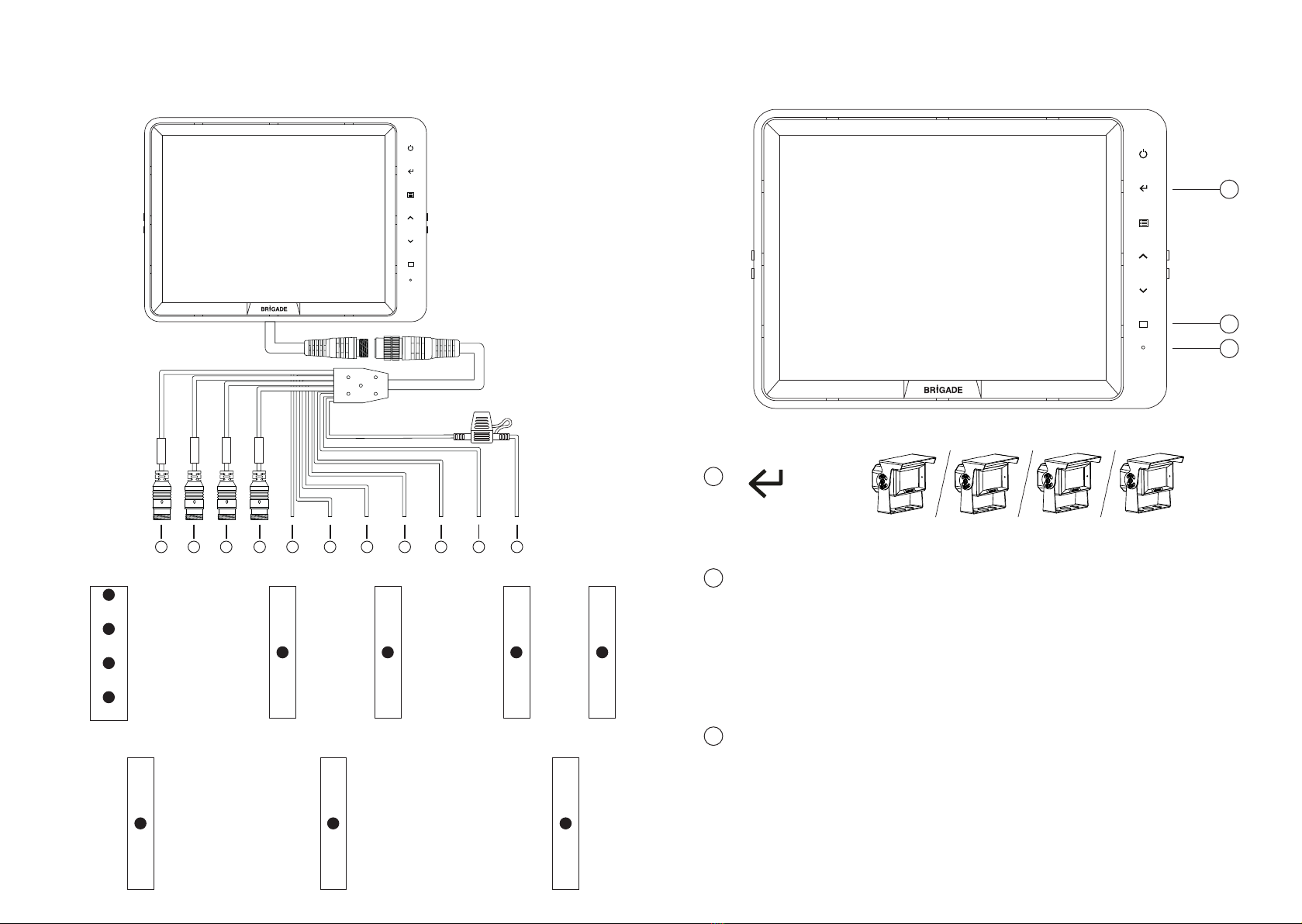 BRİGADE

BRİGADE