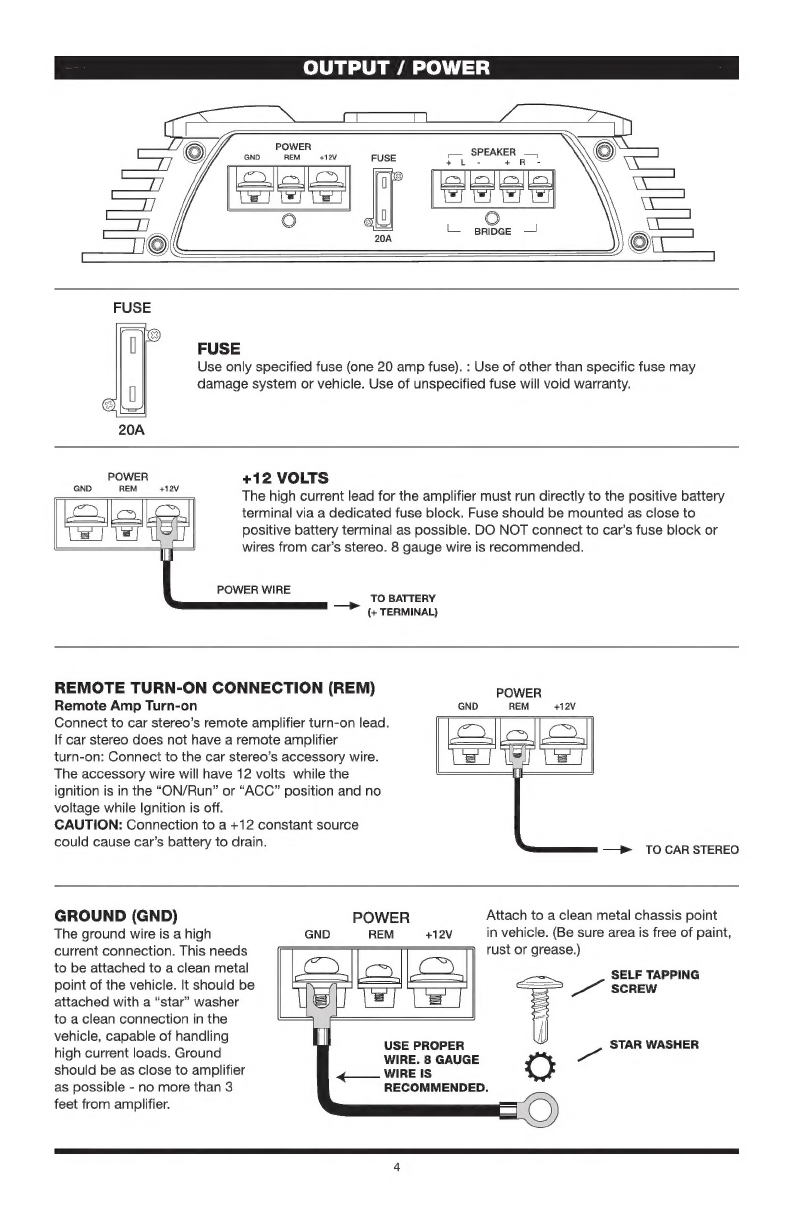 OUTPUT / POWER

POWER
GND REM +12V
FUSE
20A
SPEAKER
+ L - + R -
BRIDGE

FUSE
20A

FUSE
Use only specified fuse (one 20 amp fuse). : Use of other than specific fuse may damage system or vehicle. Use of unspecified fuse will void warranty.

POWER
GND REM +12V

+12 VOLTS
The high current lead for the amplifier must run directly to the positive battery terminal via a dedicated fuse block. Fuse should be mounted as close to positive battery terminal as possible. DO NOT connect to car's fuse block or wires from car's stereo. 8 gauge wire is recommended.

POWER WIRE
TO BATTERY (+ TERMINAL)

REMOTE TURN-ON CONNECTION (REM)
Remote Amp Turn-on
Connect to car stereo's remote amplifier turn-on lead. If car stereo does not have a remote amplifier turn-on: Connect to the car stereo's accessory wire. The accessory wire will have 12 volts while the ignition is in the "ON/Run" or "ACC" position and no voltage while Ignition is off.
CAUTION: Connection to a +12 constant source could cause car's battery to drain.

POWER
GND REM +12V
TO CAR STEREO

GROUND (GND)
The ground wire is a high current connection. This needs to be attached to a clean metal point of the vehicle. It should be attached with a "star" washer to a clean connection in the vehicle, capable of handling high current loads. Ground should be as close to amplifier as possible - no more than 3 feet from amplifier.

POWER
GND REM +12V

USE PROPER WIRE. 8 GAUGE WIRE IS RECOMMENDED.

Attach to a clean metal chassis point in vehicle. (Be sure area is free of paint, rust or grease.)

SELF TAPPING SCREW

STAR WASHER

4