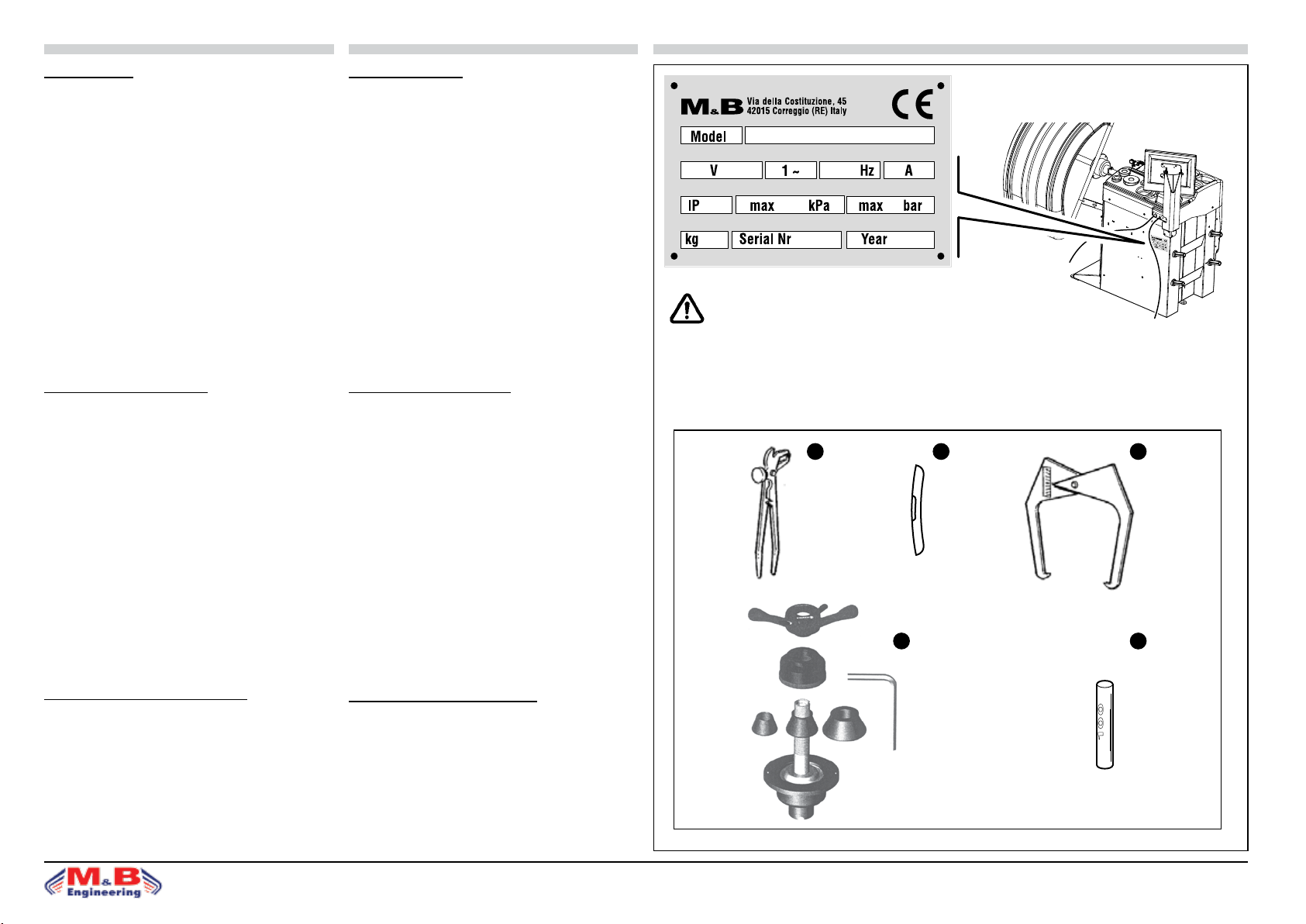 M&B Via della Costituzione, 45
42015 Correggio (RE) Italy

CE

Model

V 1 ~ Hz A

IP max kPa max bar

kg Serial Nr Year

M&B Engineering