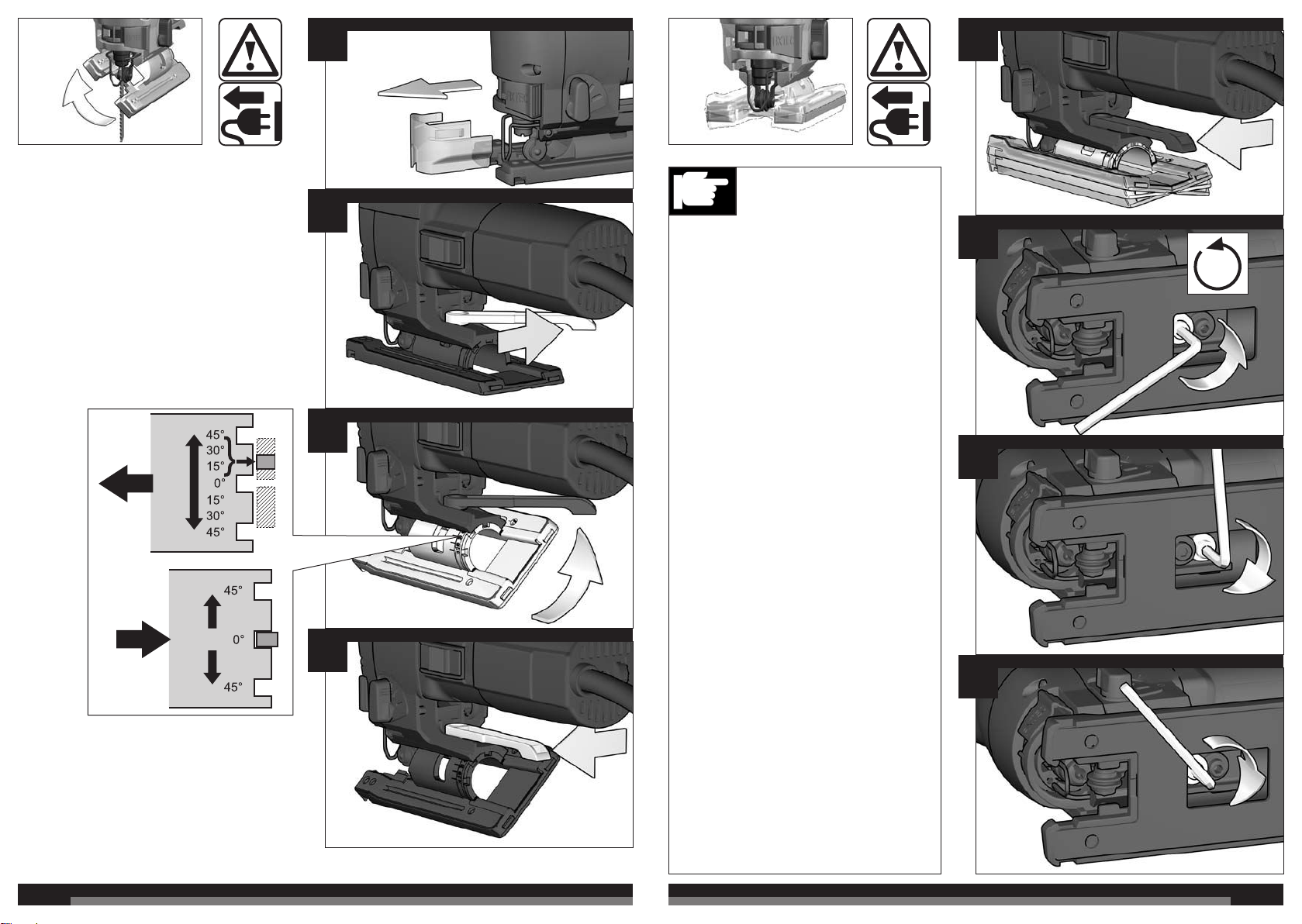 45°
30°
15°
0°
15°
30°
45°

45°
0°
45°