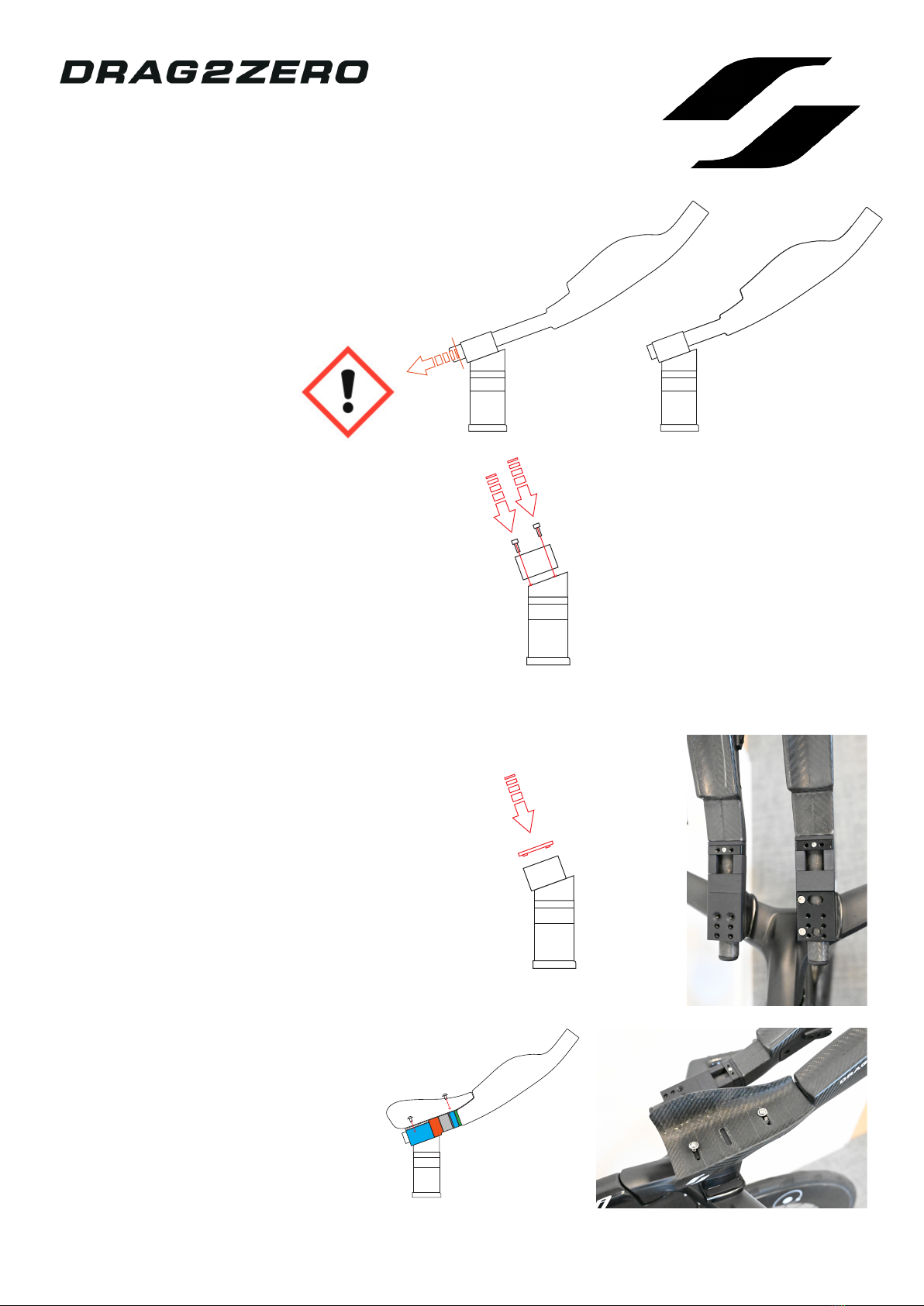 DRAG2ZERO