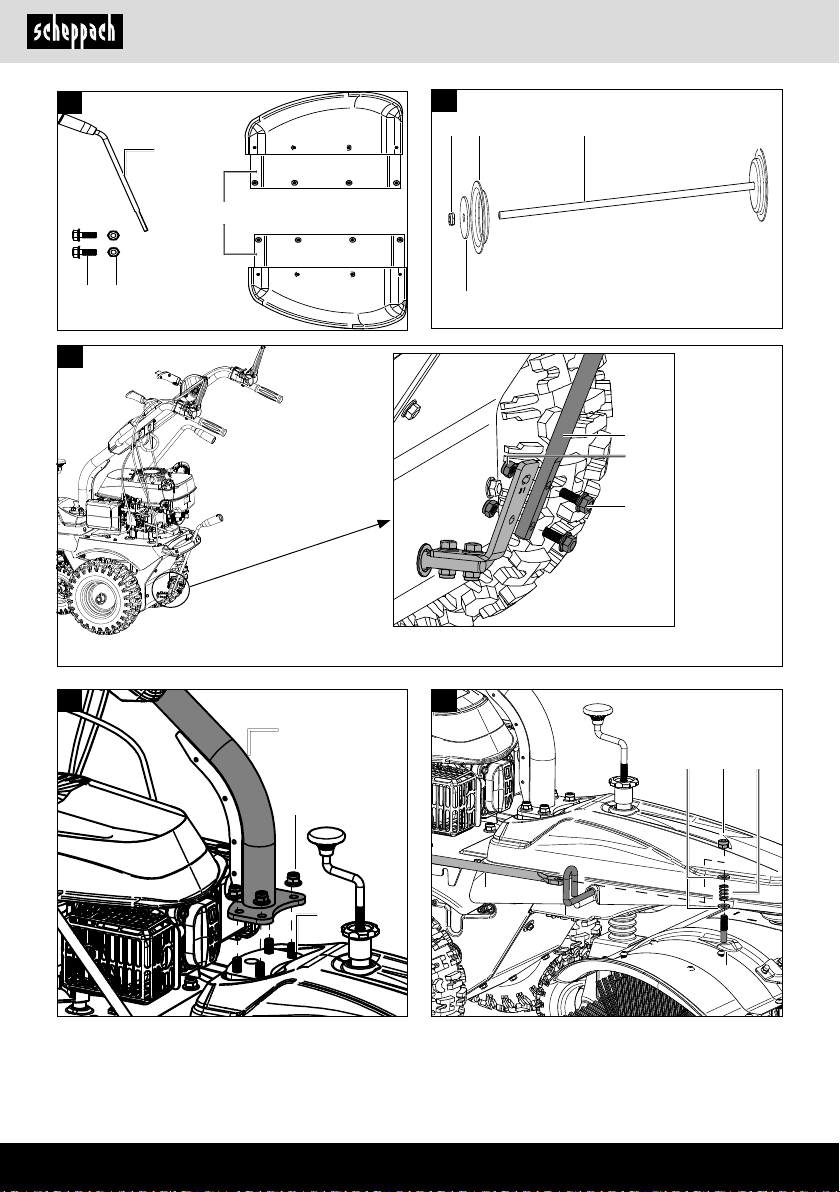 scheppach