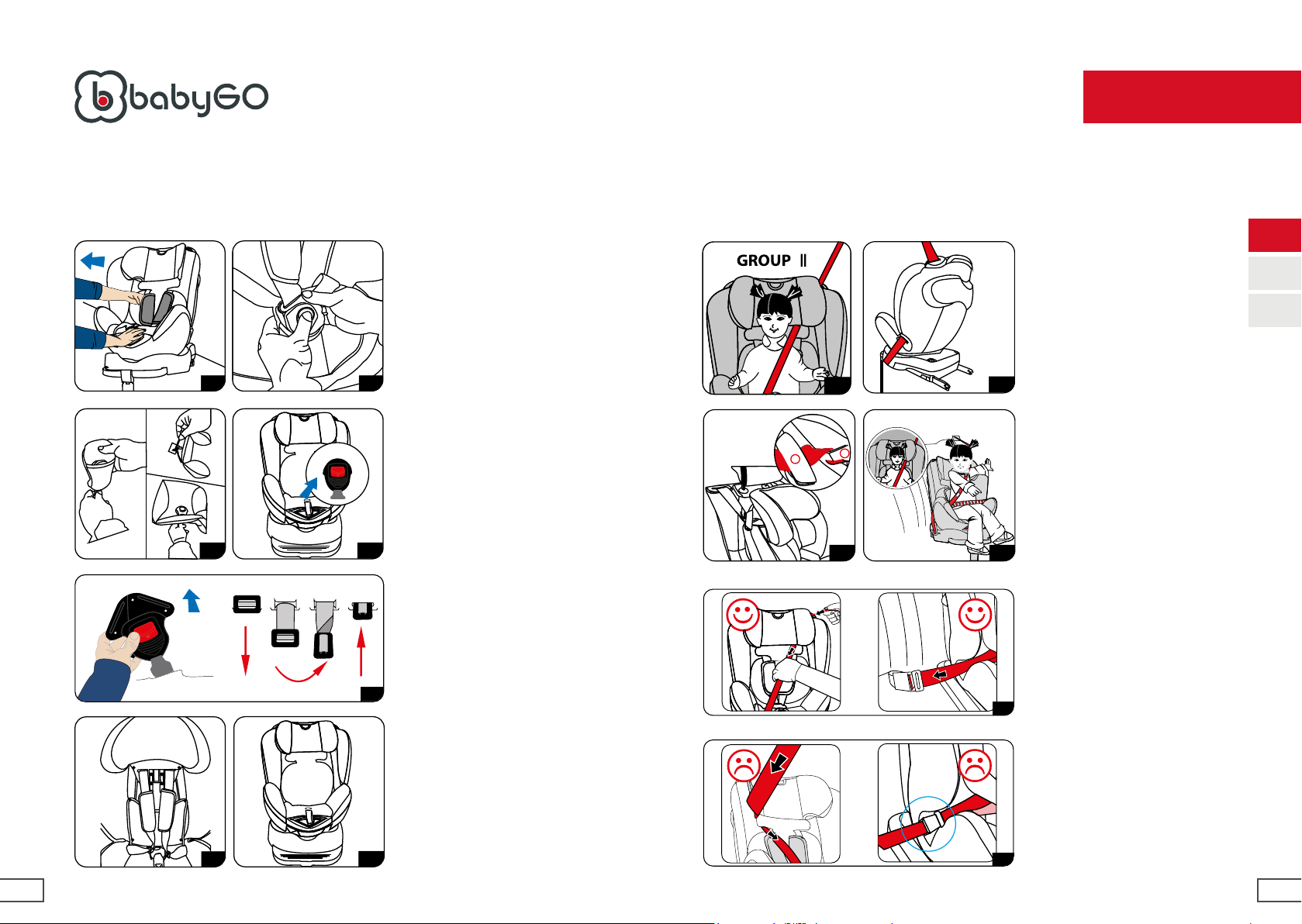 babyGO

GROUP II