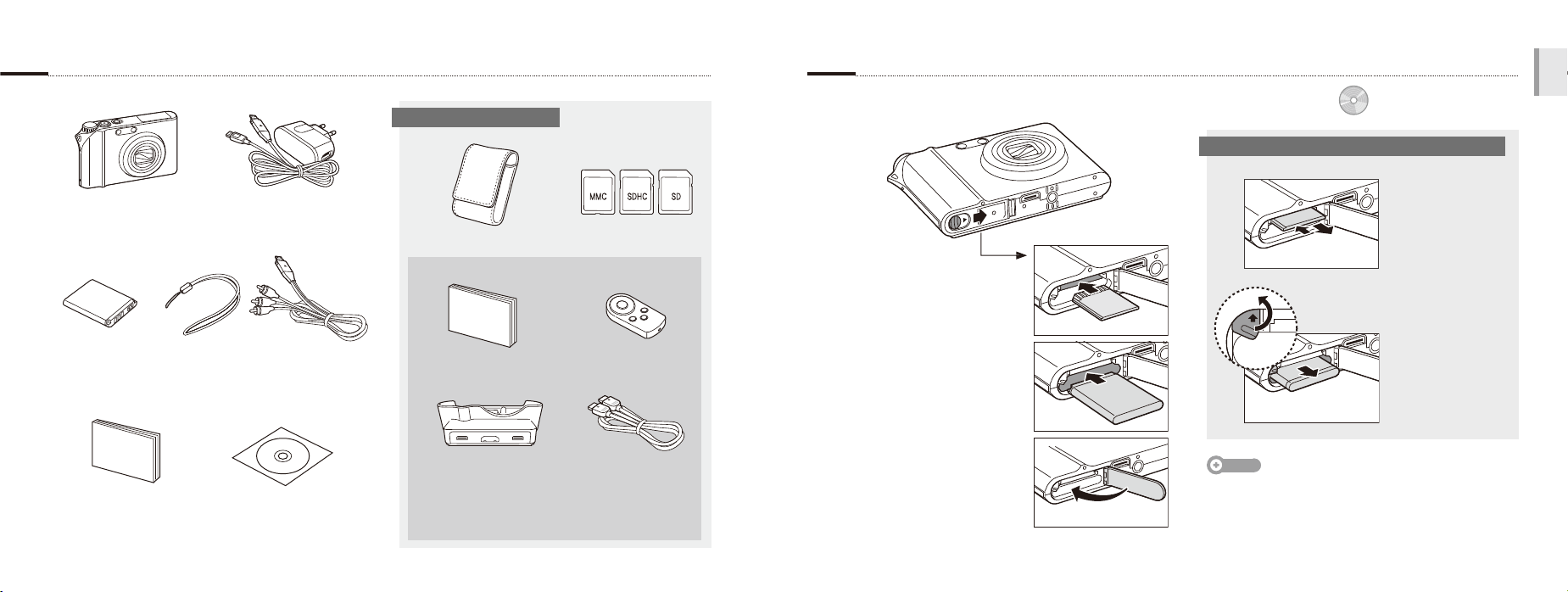 MMC

SDHC

SD