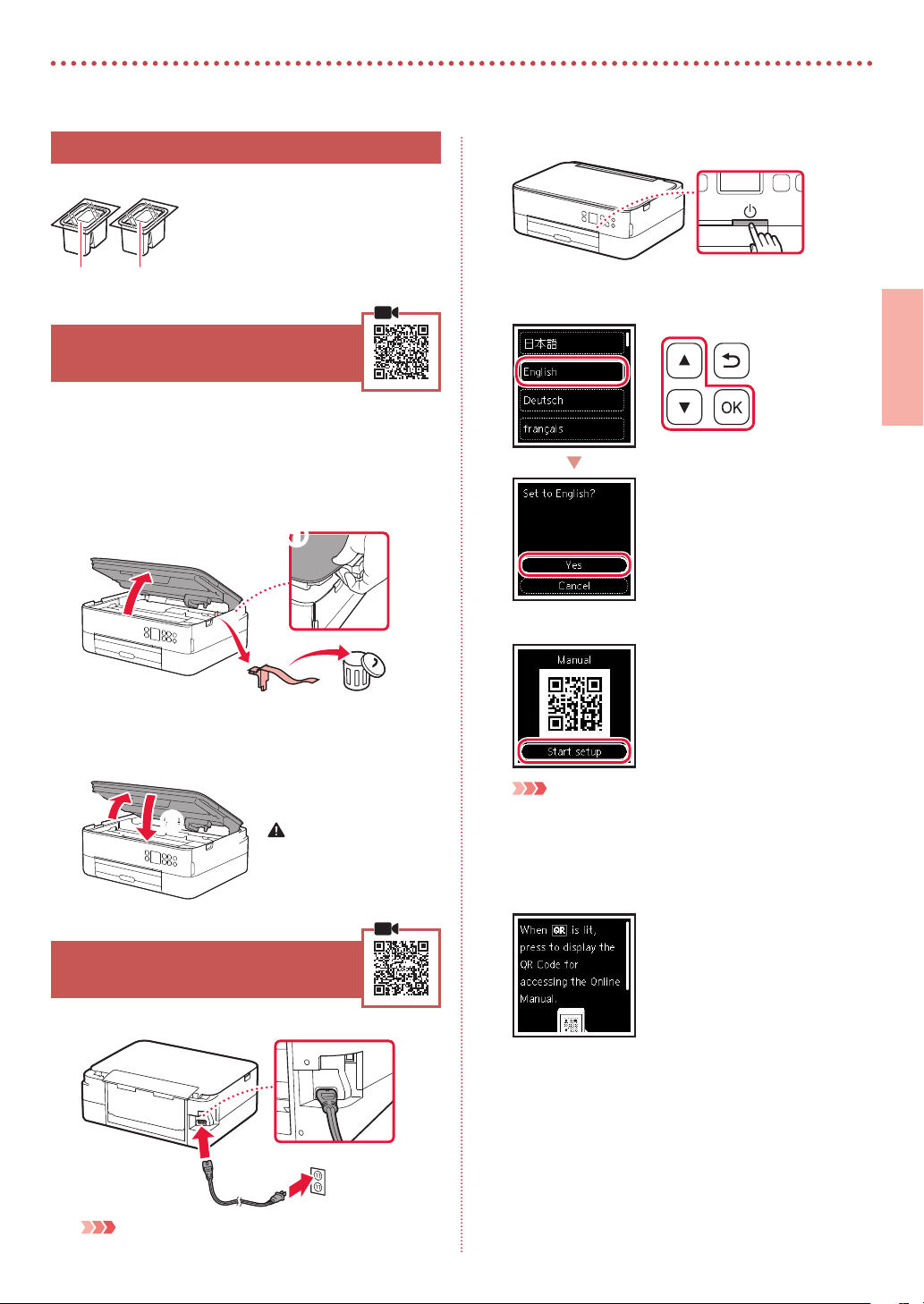 日本語

English

Deutsch

français

OK

Set to English?

Yes

Cancel

Manual

Start setup

When QR is lit, press to display the QR Code for accessing the Online Manual.