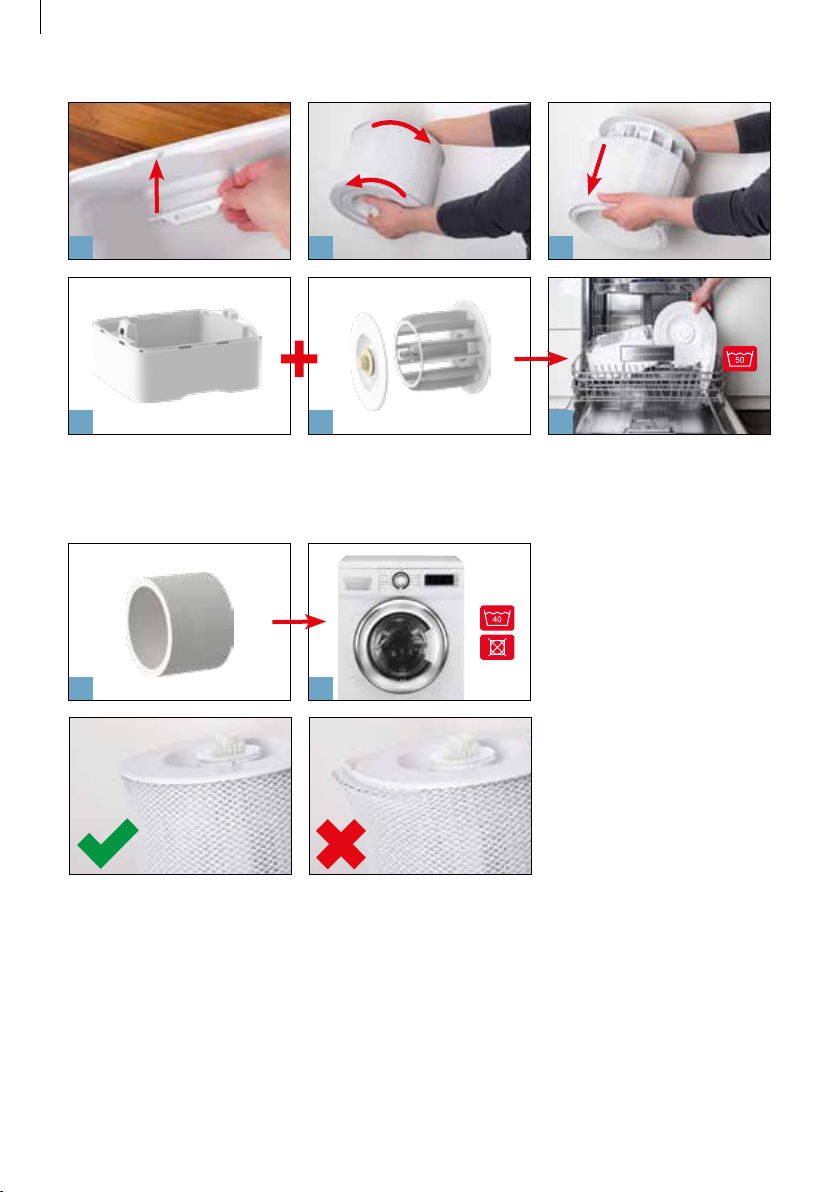 50

40