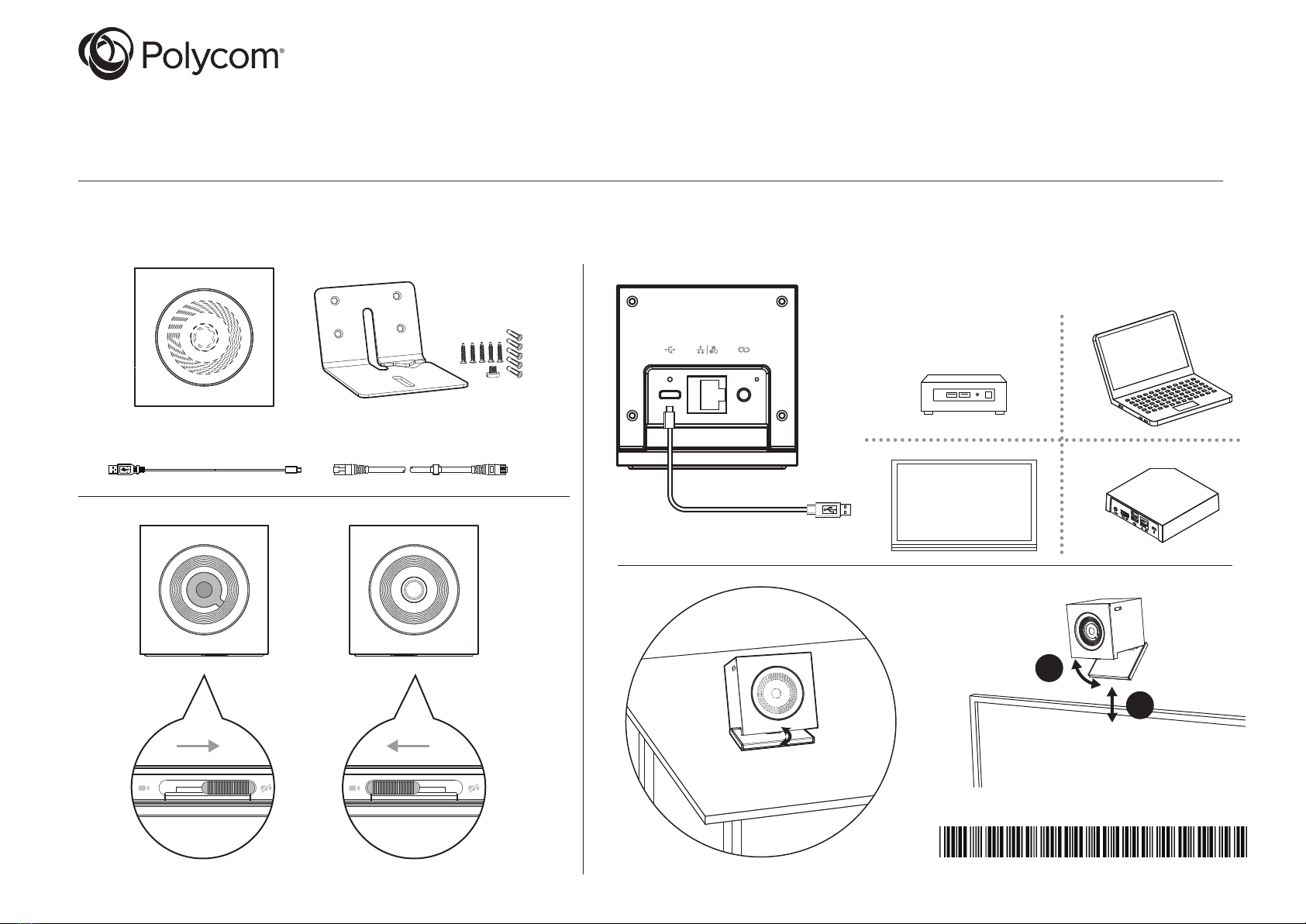 Polycom®