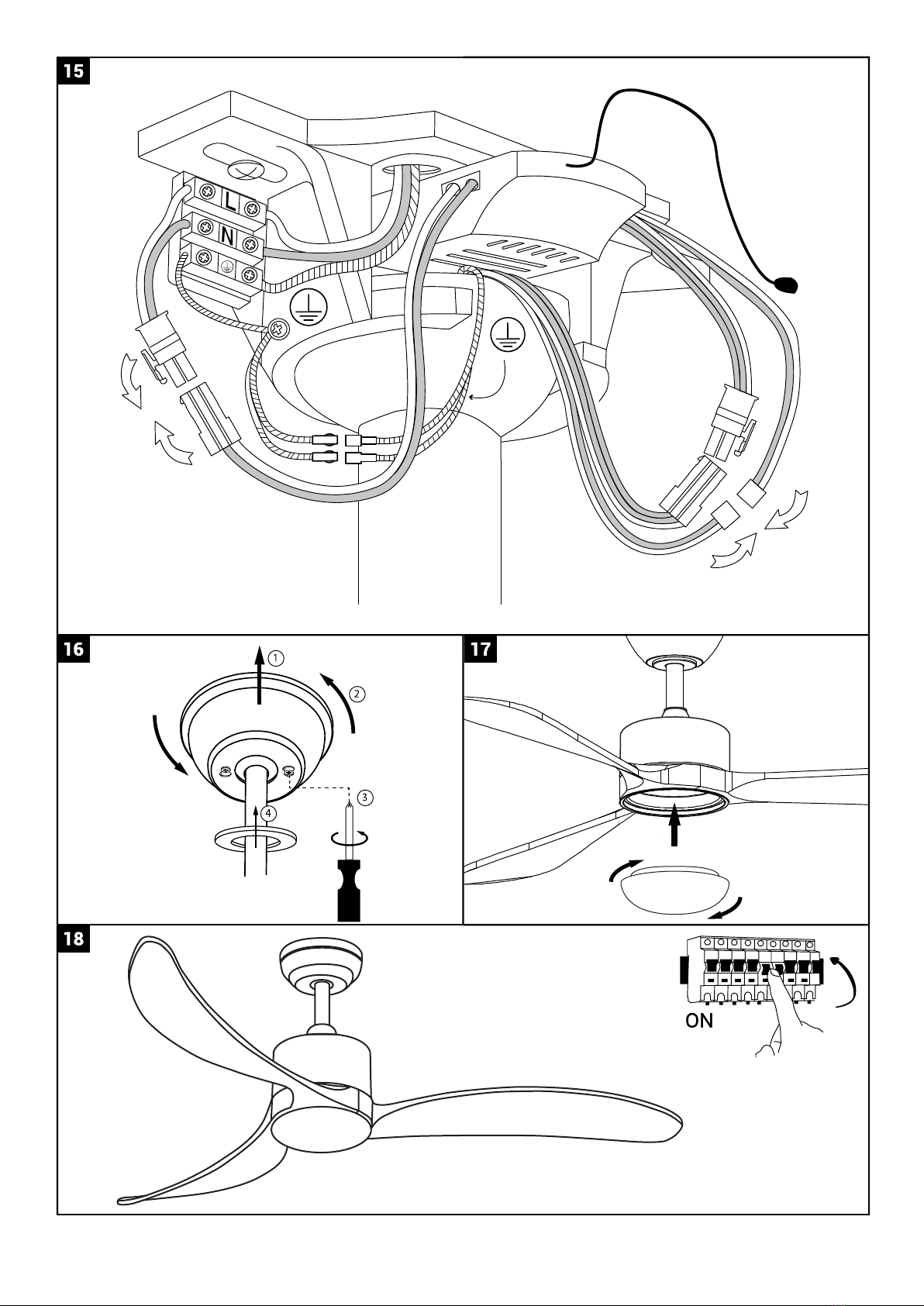 15

L
N

16
①
②
③
④

17

18

ON