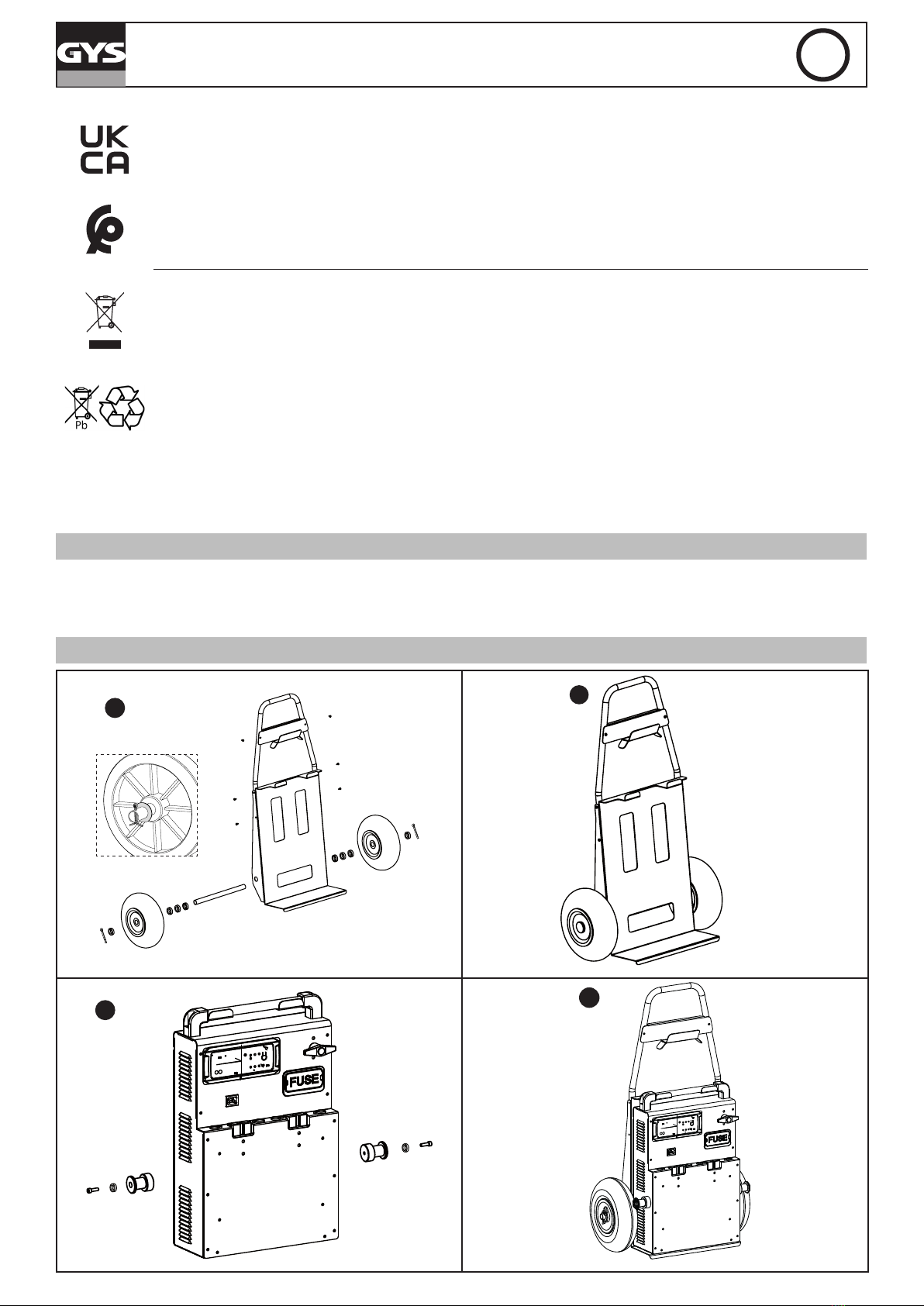 GYS

UK
CA

Pb

FUSE

FUSE