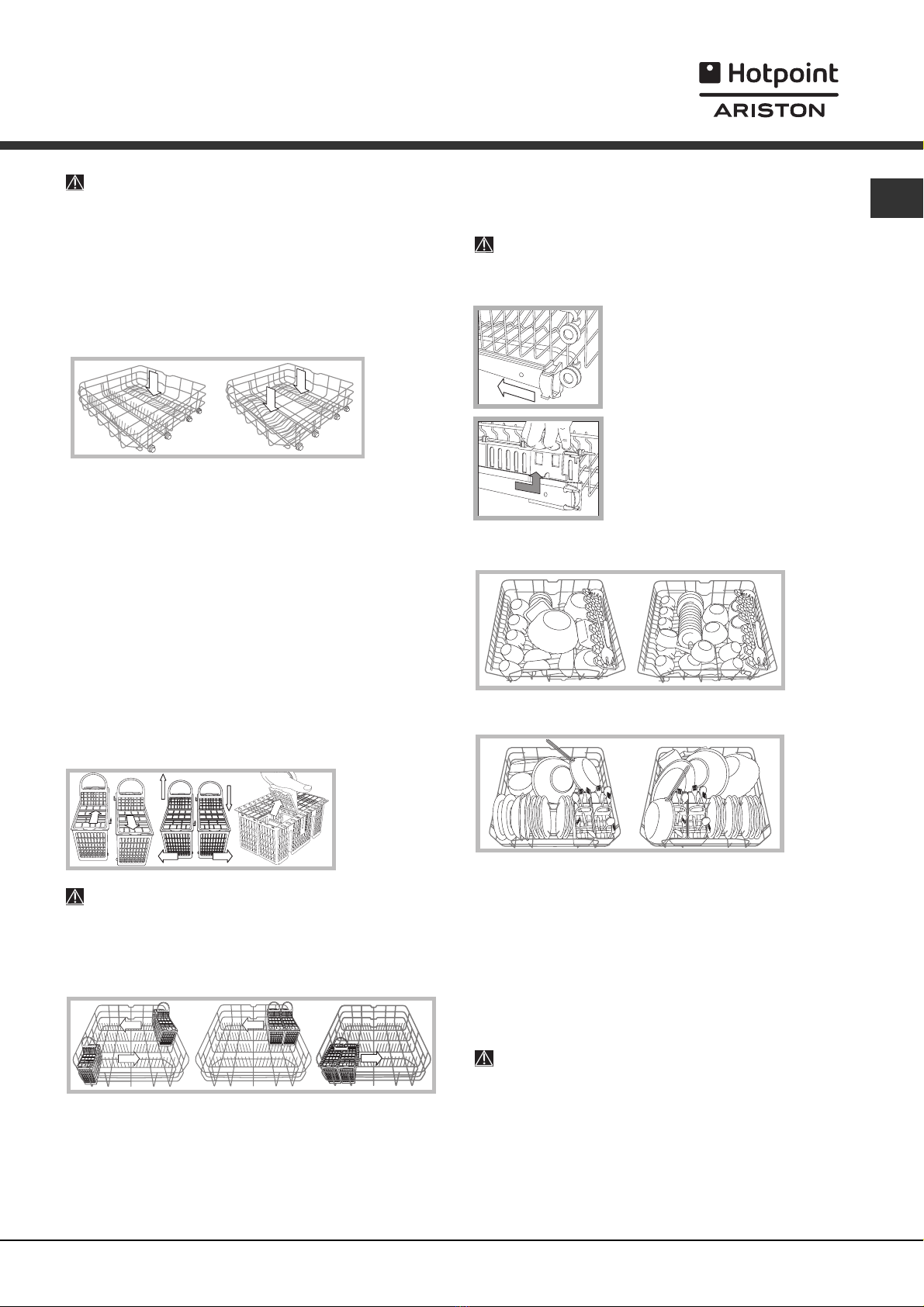 Hotpoint
ARISTON