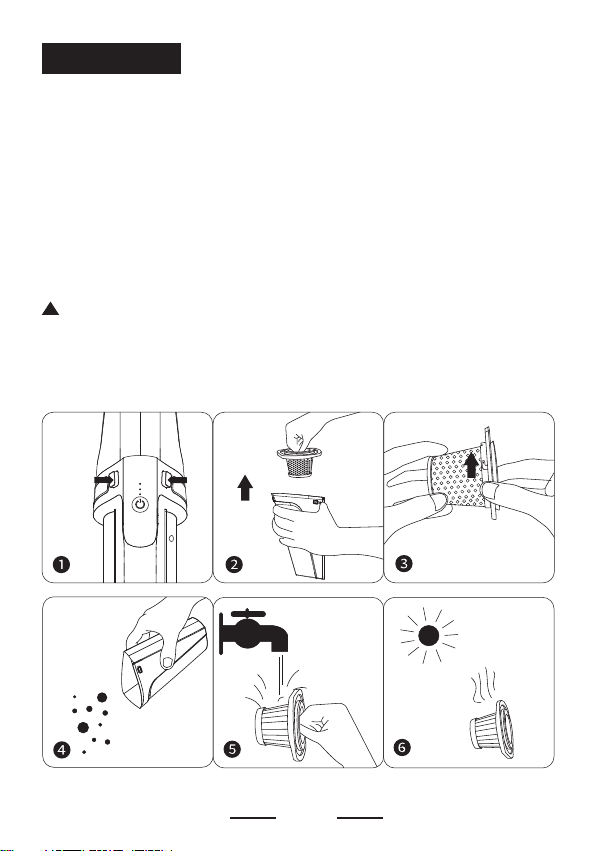 1

2

3

4

5

6