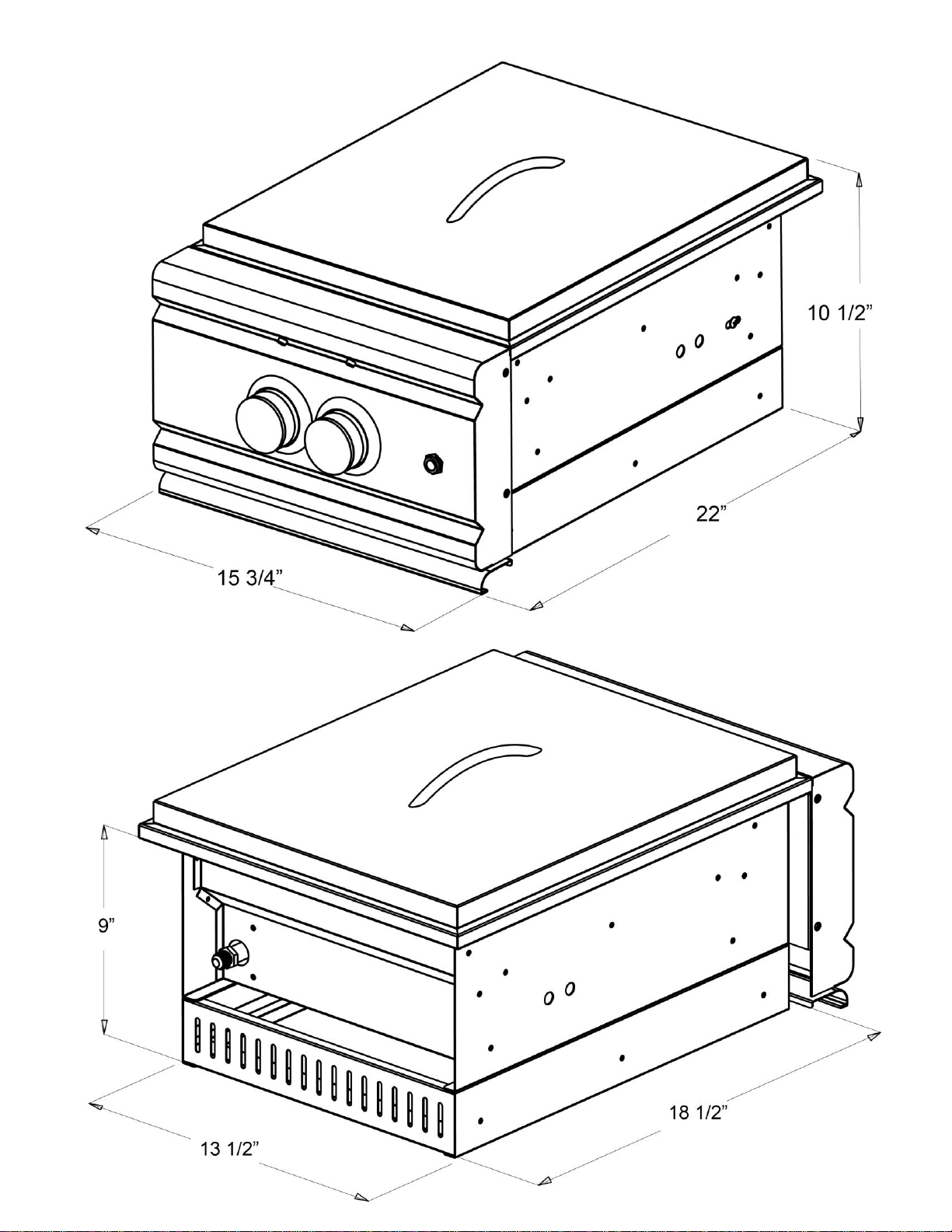 10 1/2”

22”

15 3/4”

9”

18 1/2”

13 1/2”