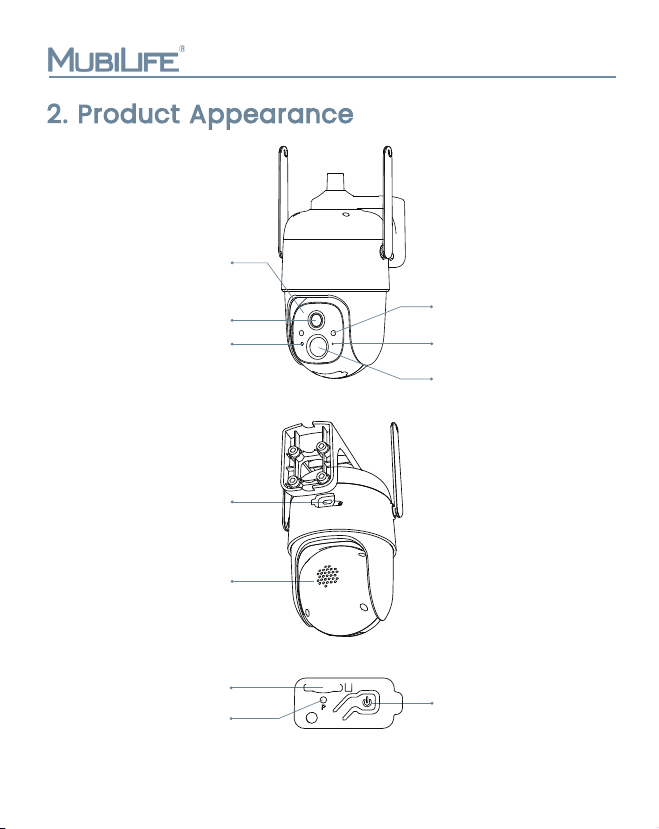 MUBILIFE®

2. Product Appearance

P