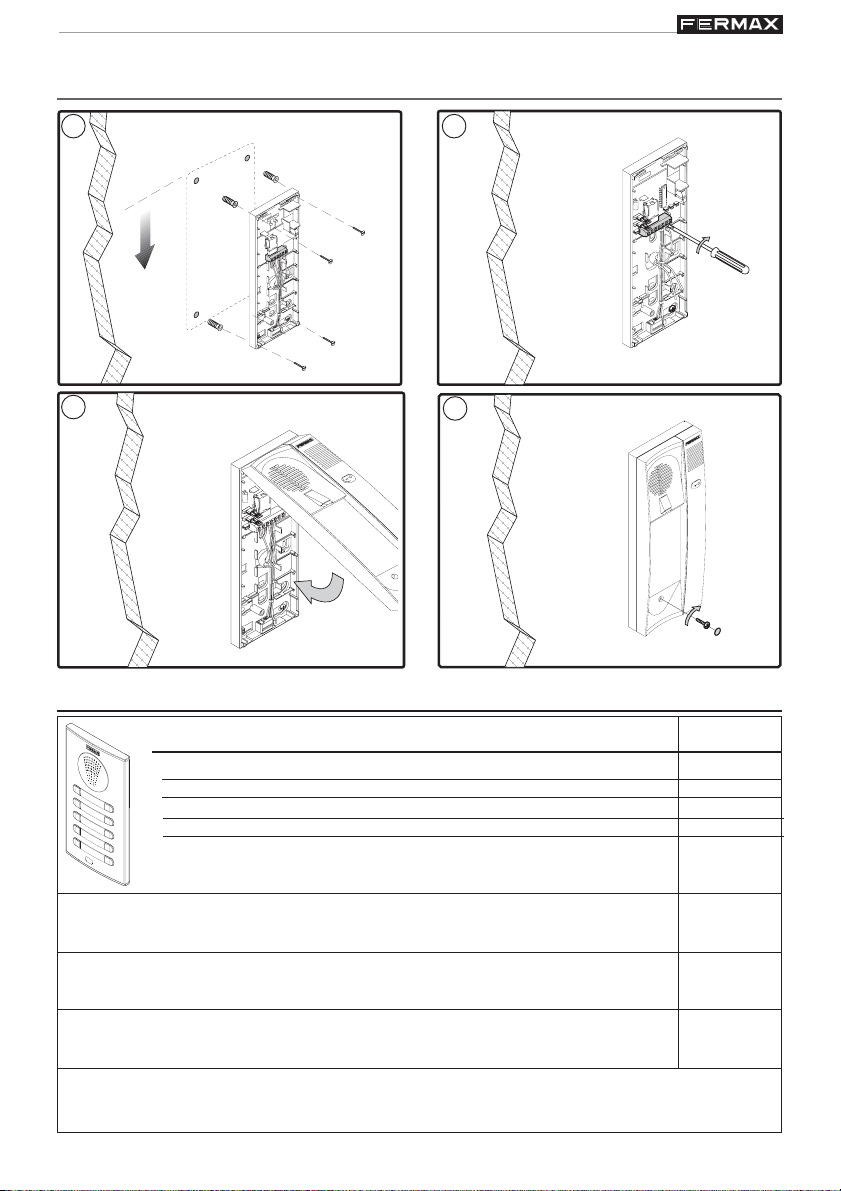 FERMAX