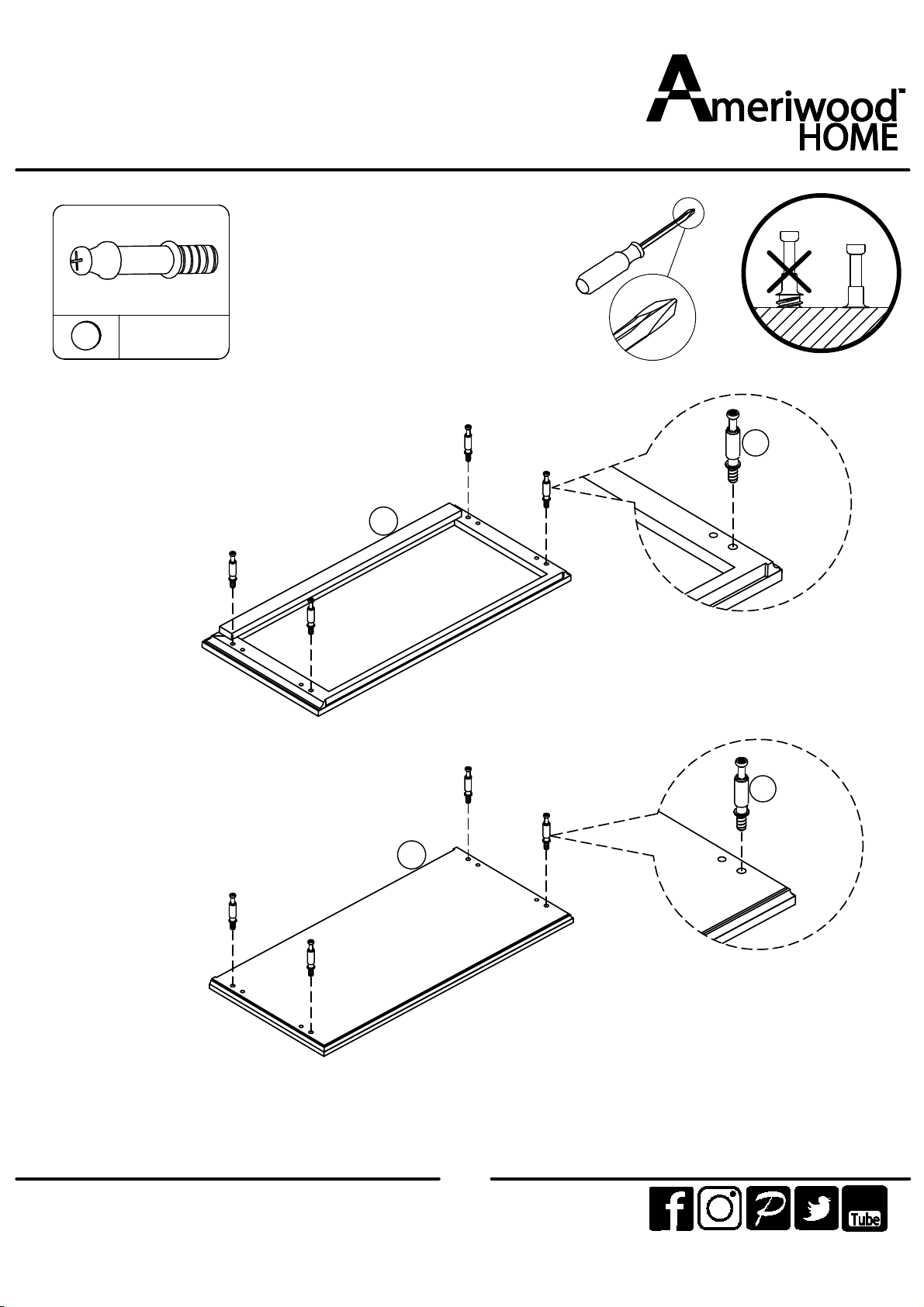 Ameriwood™
HOME

Tube