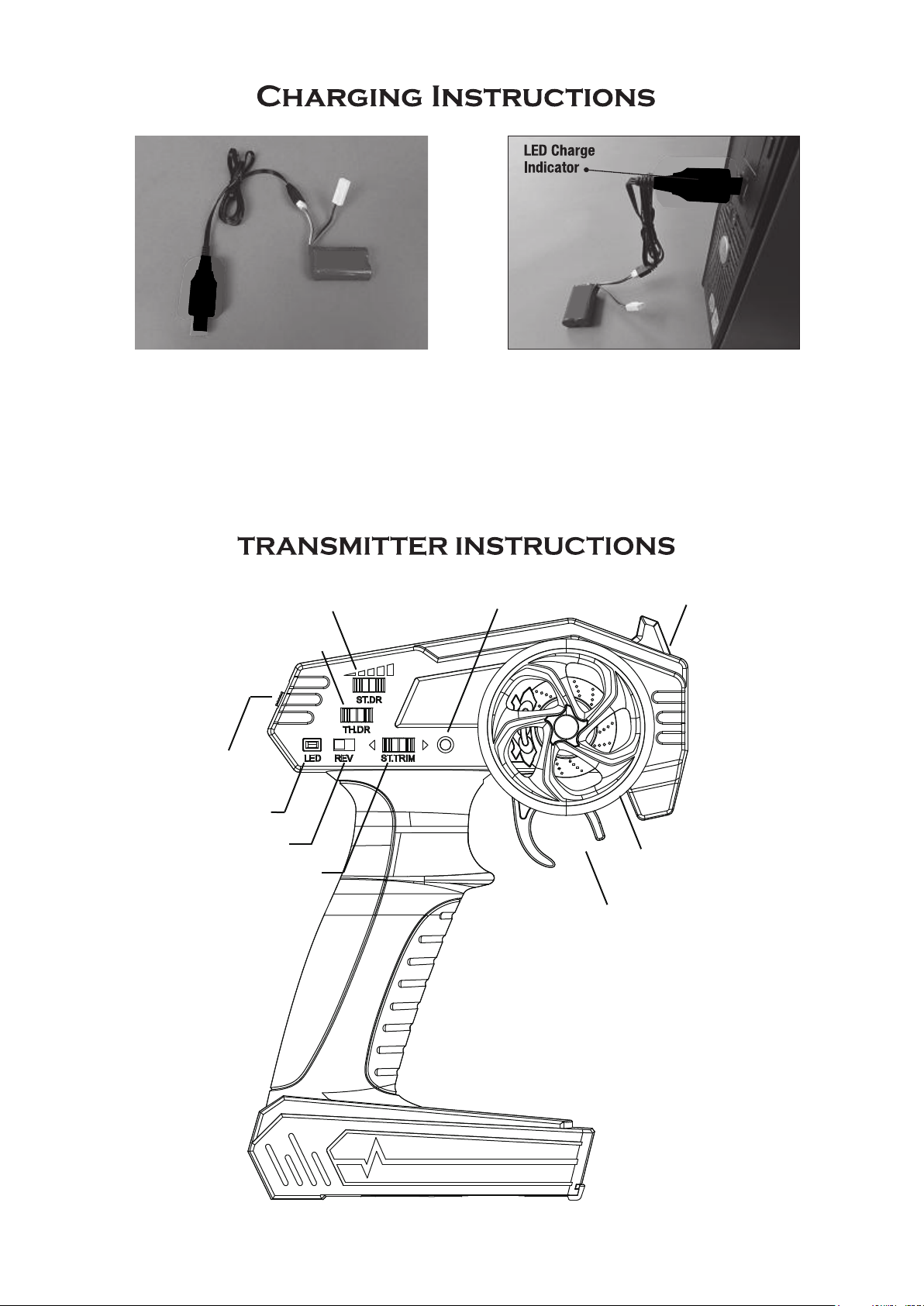 Charging Instructions

LED Charge Indicator

TRANSMITTER INSTRUCTIONS

ST.DR

TH.DR

LED

REV

ST.TRIM