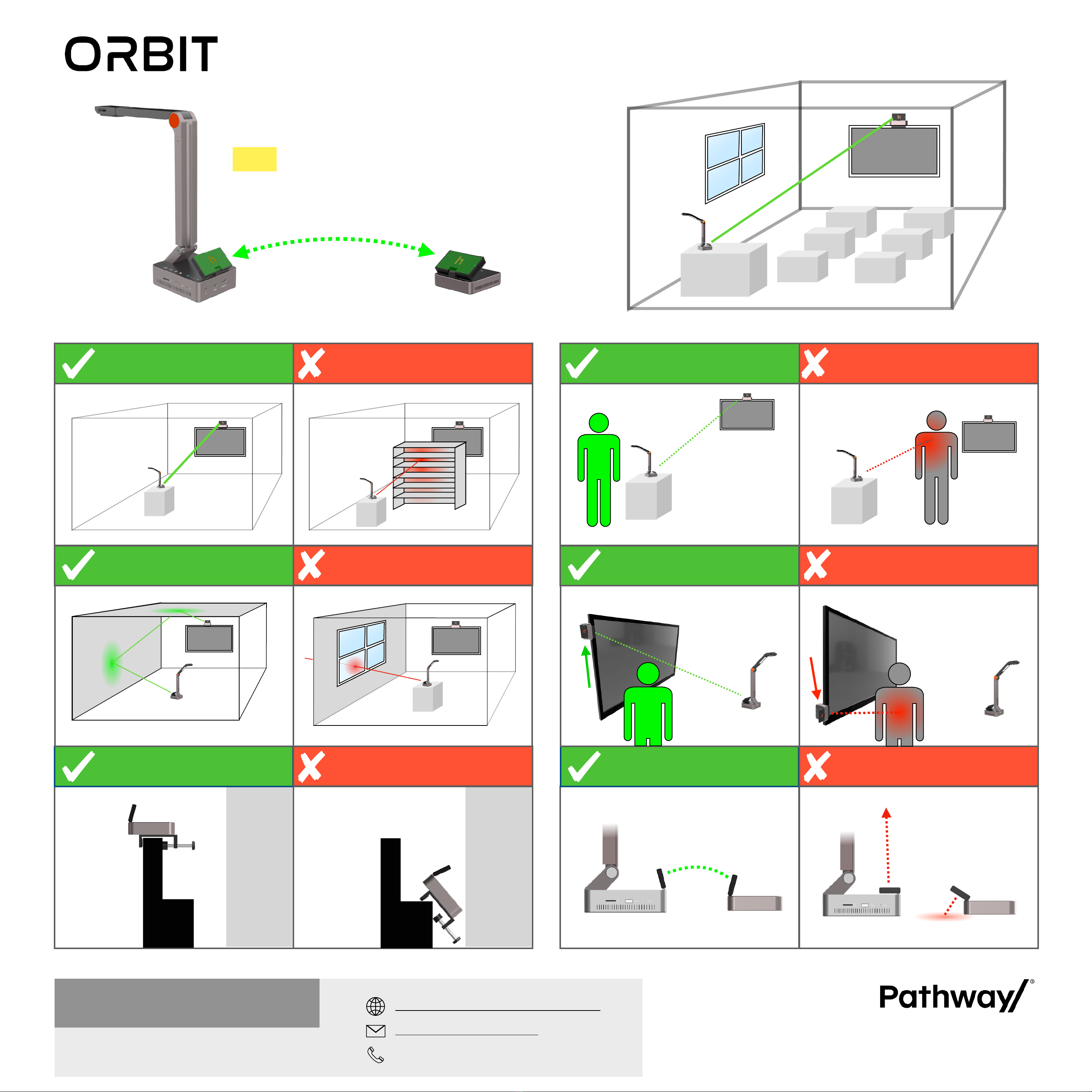 ORBIT

Pathway/®