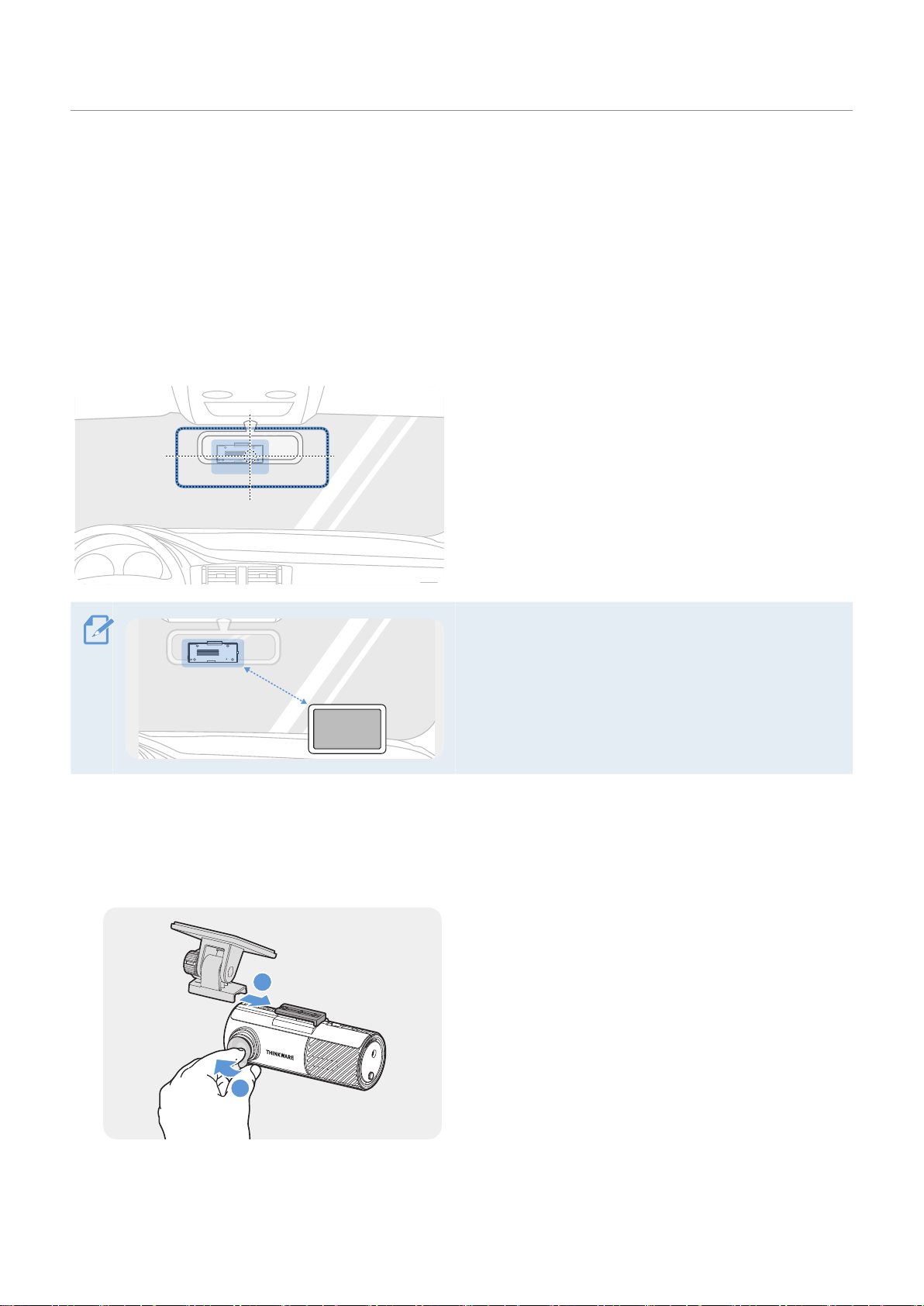 THINKWARE