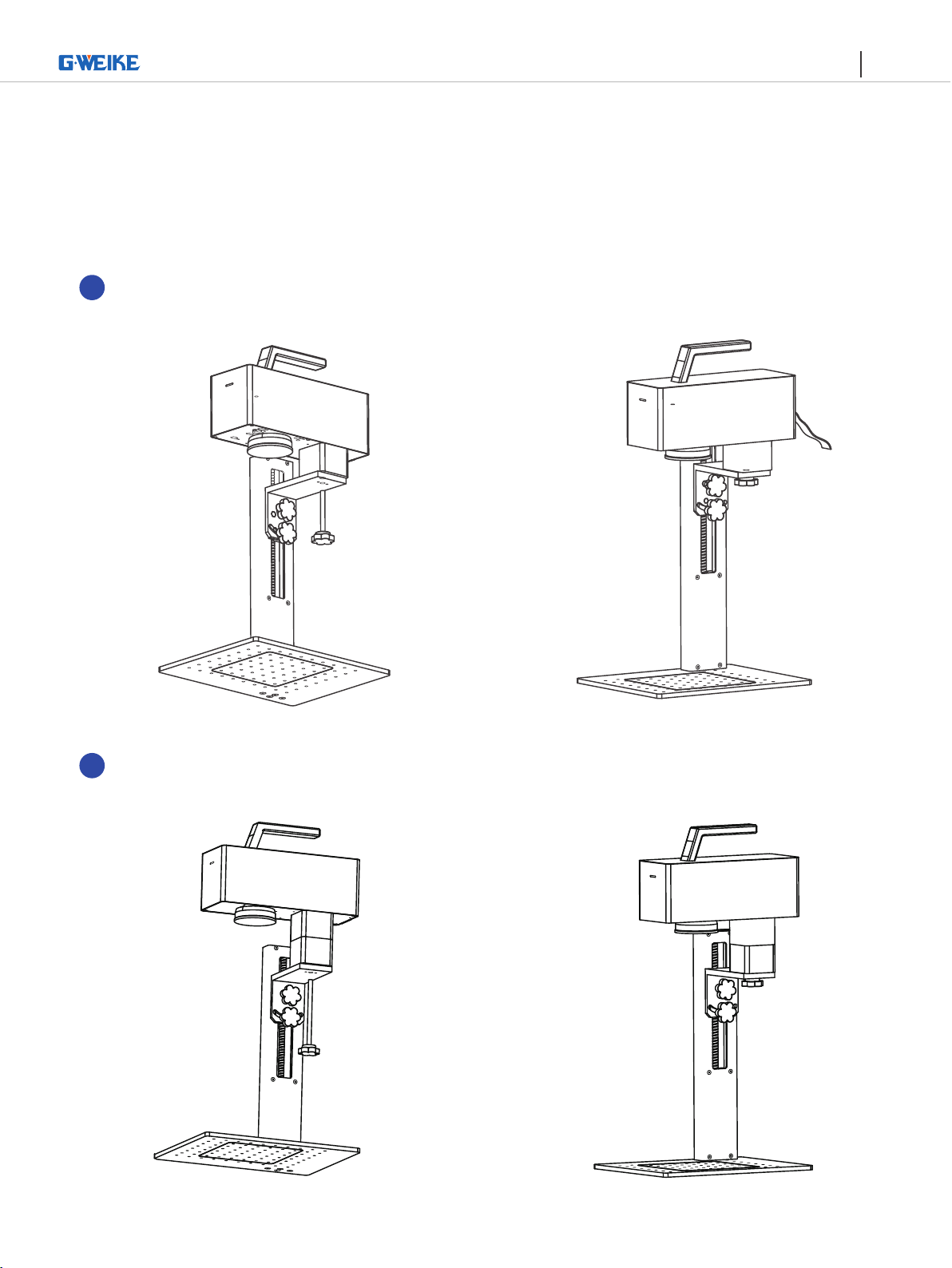 G·WEIKE