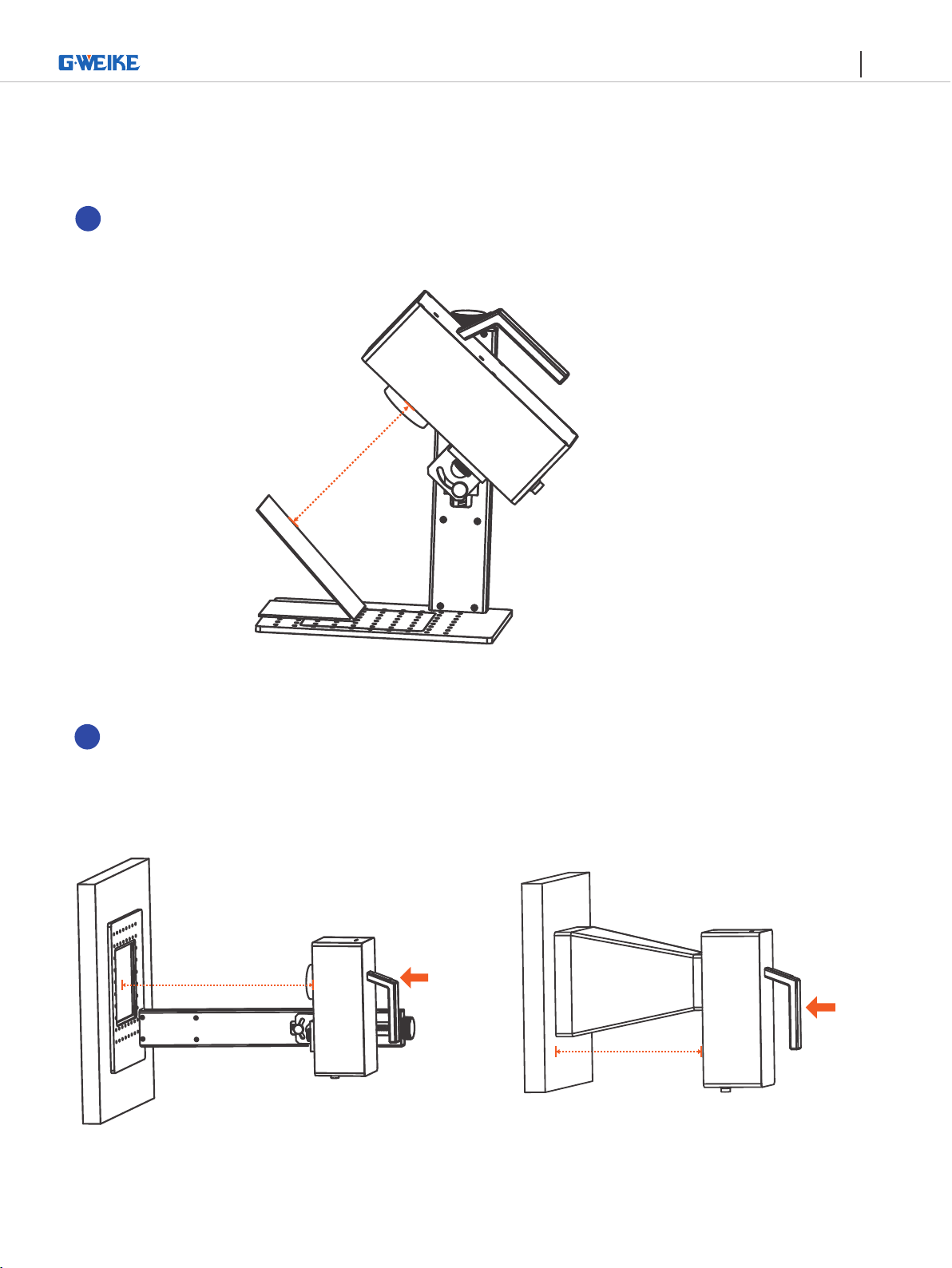 G·WEIKE