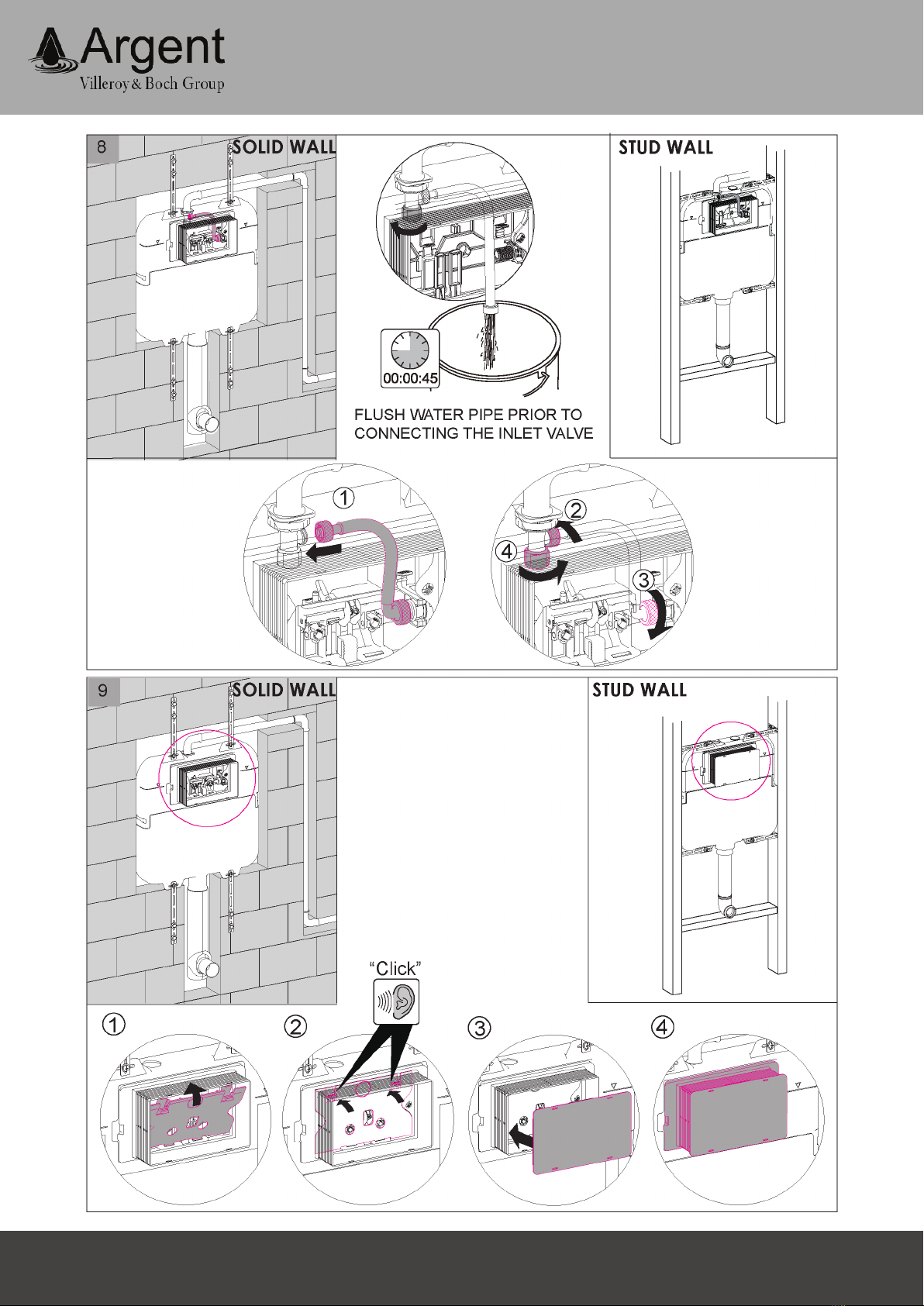 Argent
Villeroy & Boch Group

8

SOLID WALL

00:00:45

FLUSH WATER PIPE PRIOR TO CONNECTING THE INLET VALVE

STUD WALL

1

2

4

3

9

SOLID WALL

STUD WALL

"Click"

1

2

3

4