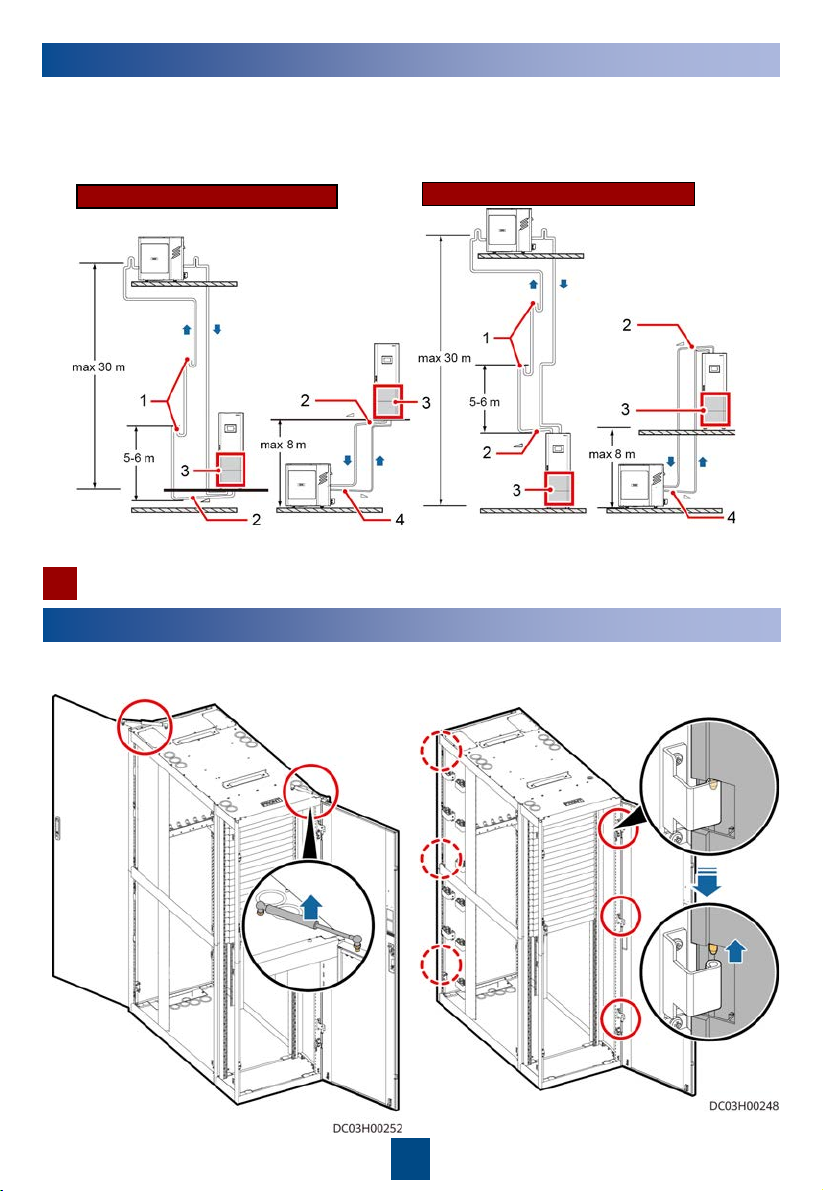 max 30 m

1

5-6 m

3

2

2

3

max 8 m

4

max 30 m

1

5-6 m

2

3

2

3

max 8 m

4

DC03H00252

DC03H00248