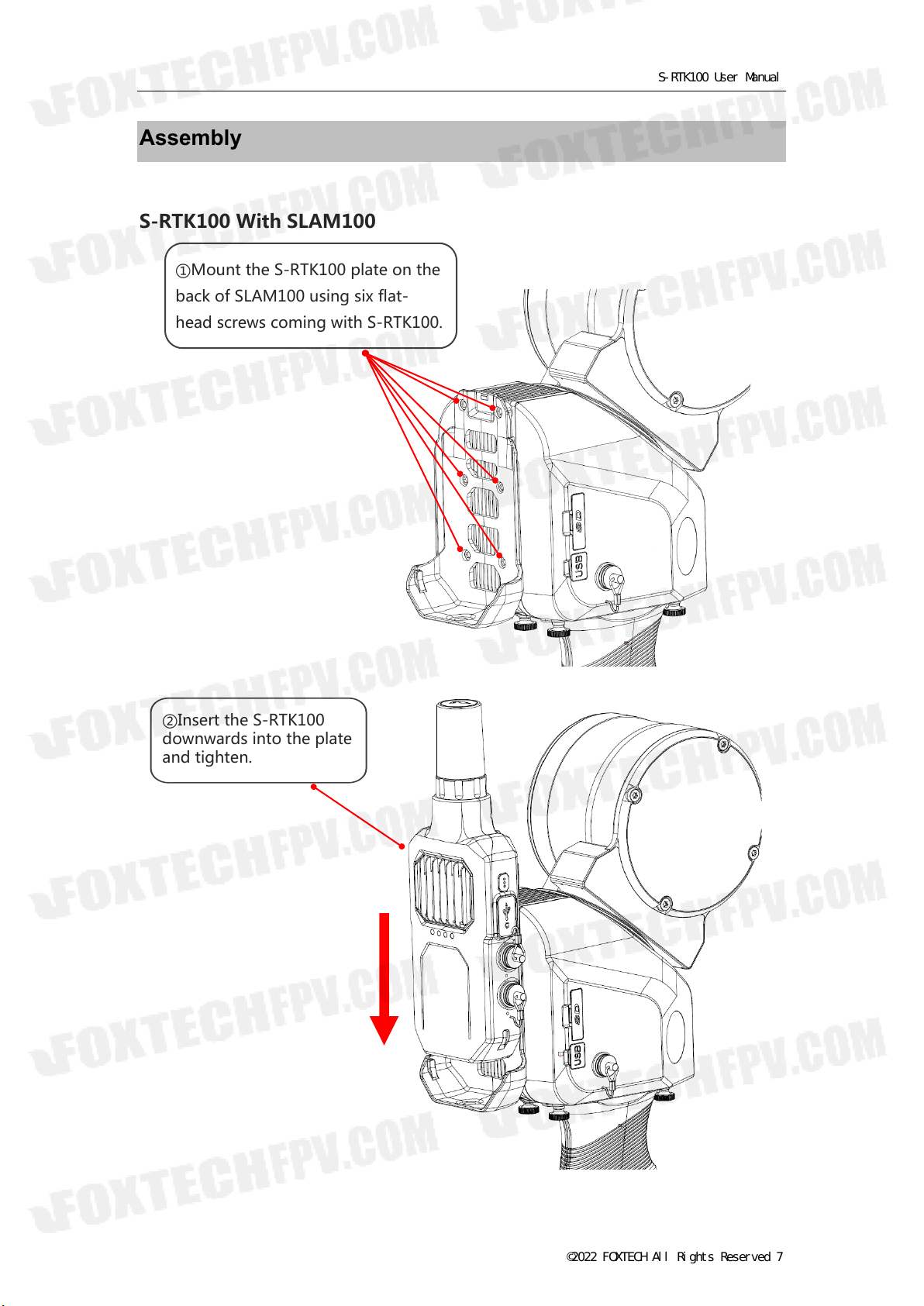 S-RTK100 User Manual

Assembly

S-RTK100 With SLAM100

①Mount the S-RTK100 plate on the back of SLAM100 using six flat-head screws coming with S-RTK100.

USB

②Insert the S-RTK100 downwards into the plate and tighten.

USB

©2022 FOXTECH All Rights Reserved 7

FOXTECHFPV.COM