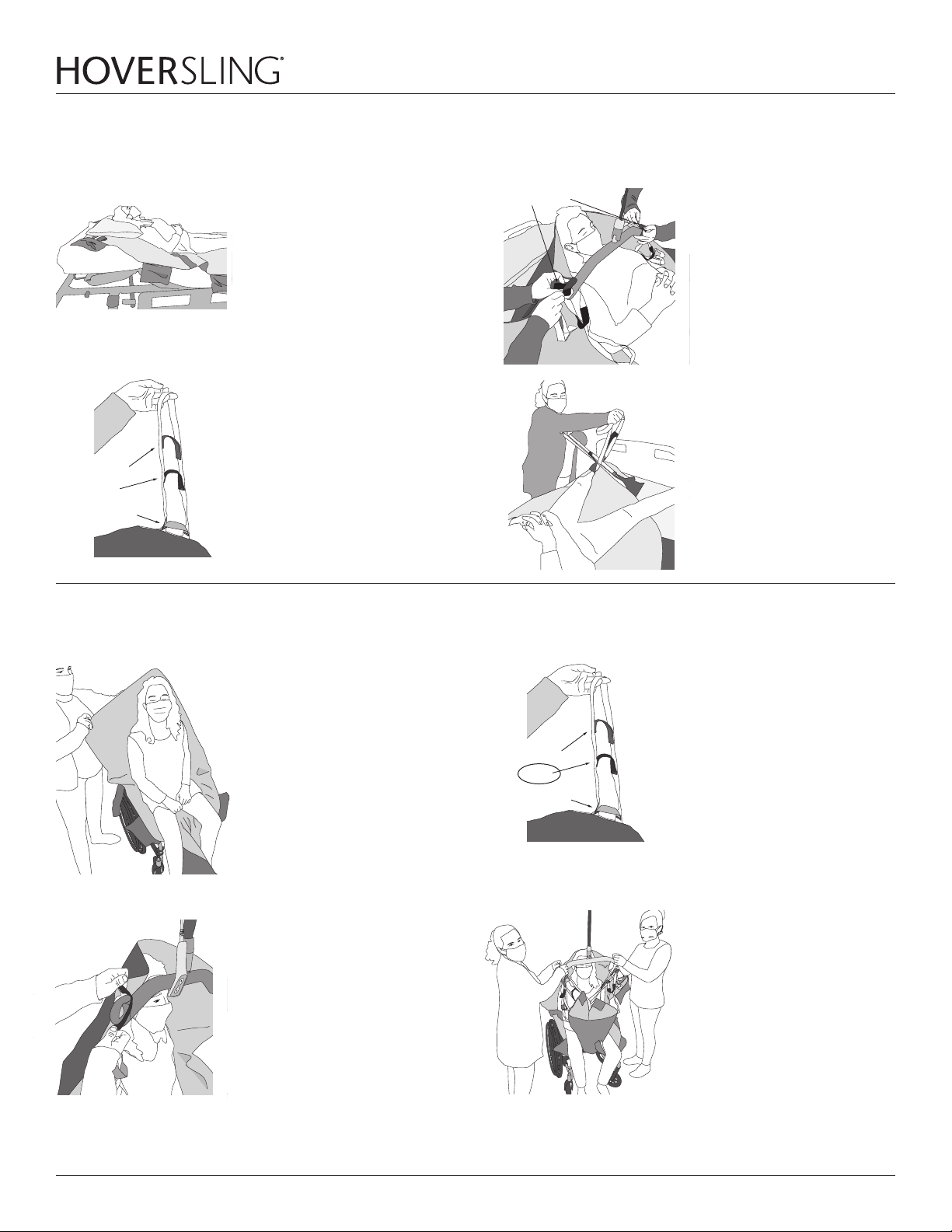 HOVERSLING®