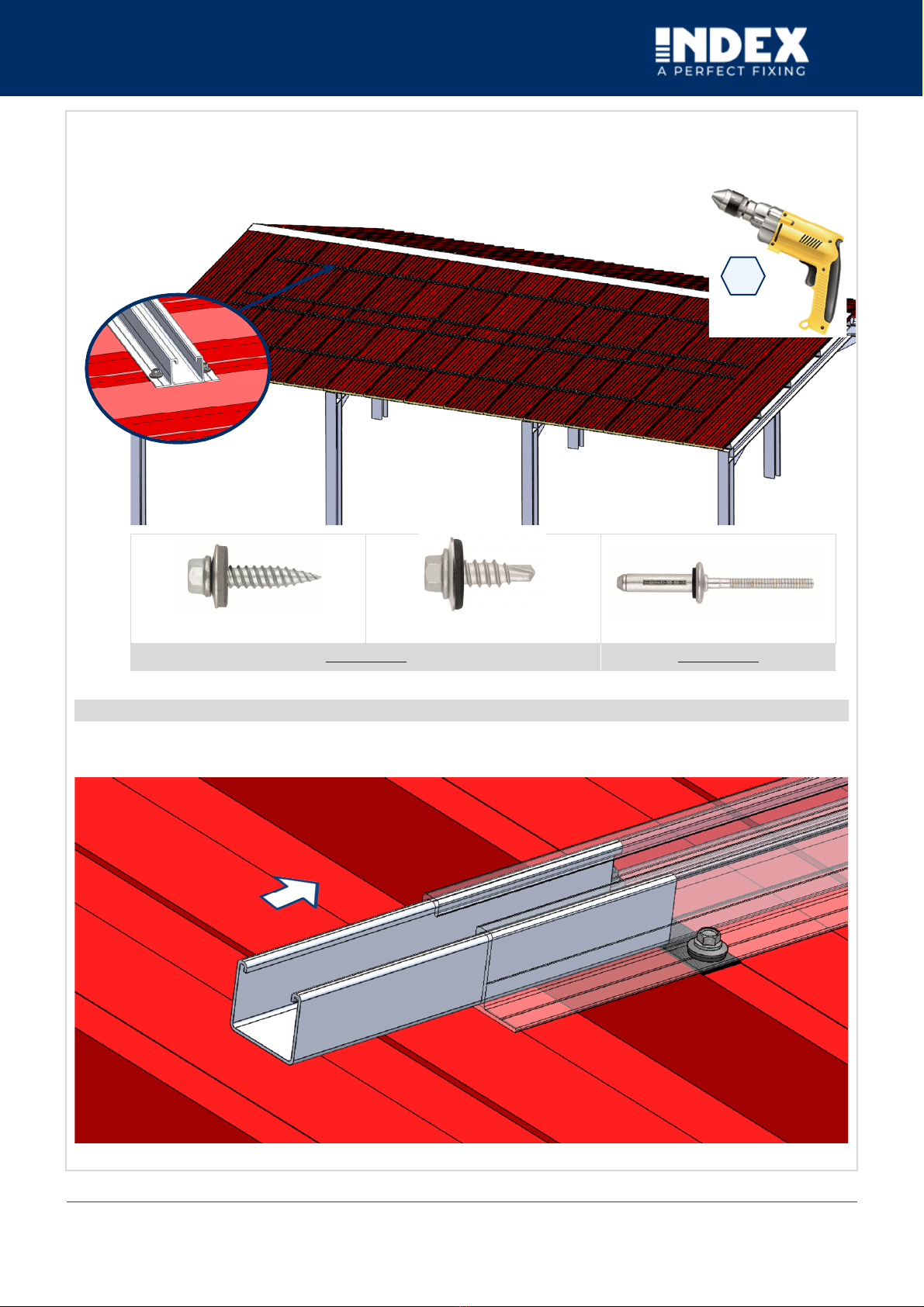 INDEX
A PERFECT FIXING