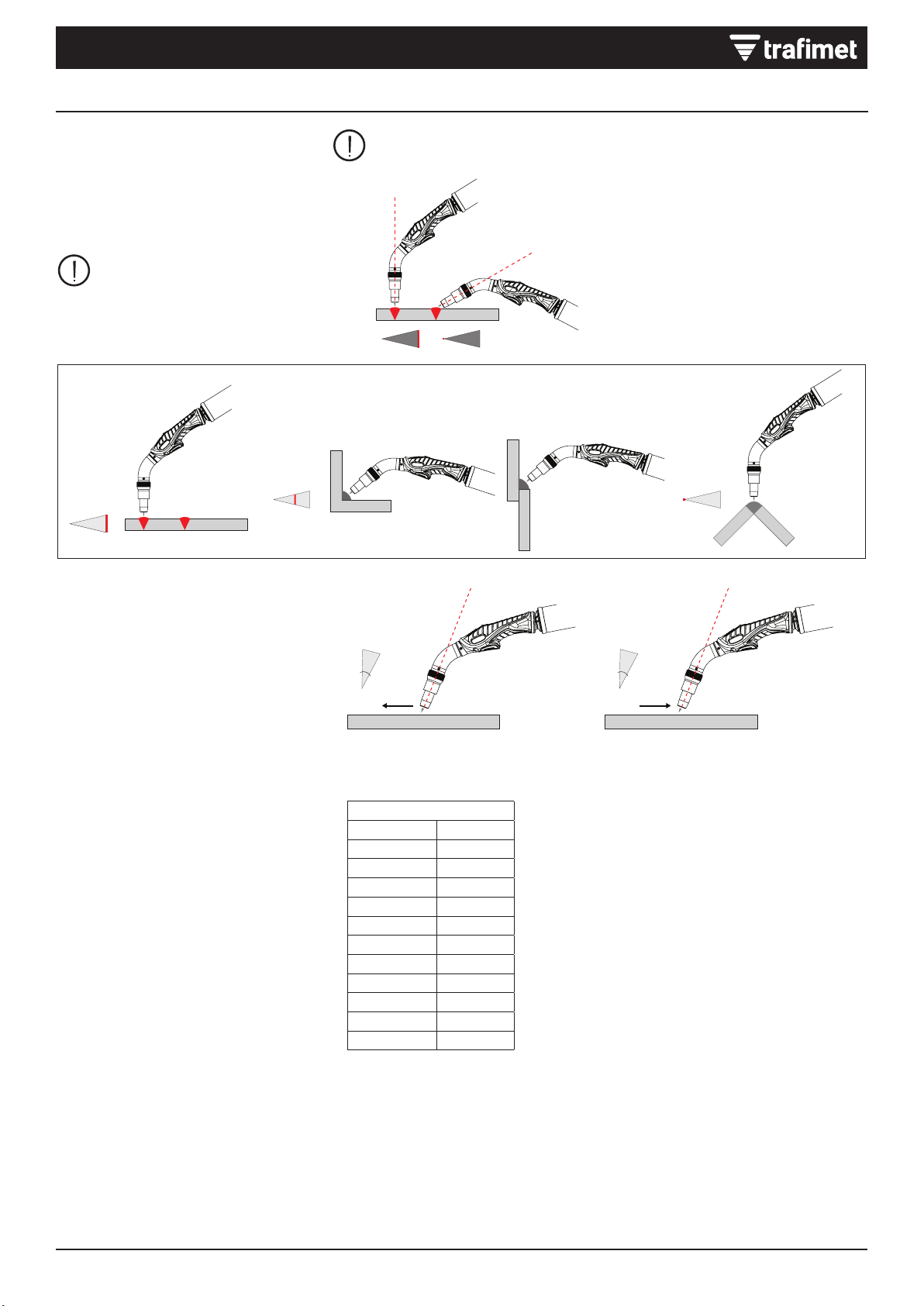 trafimet