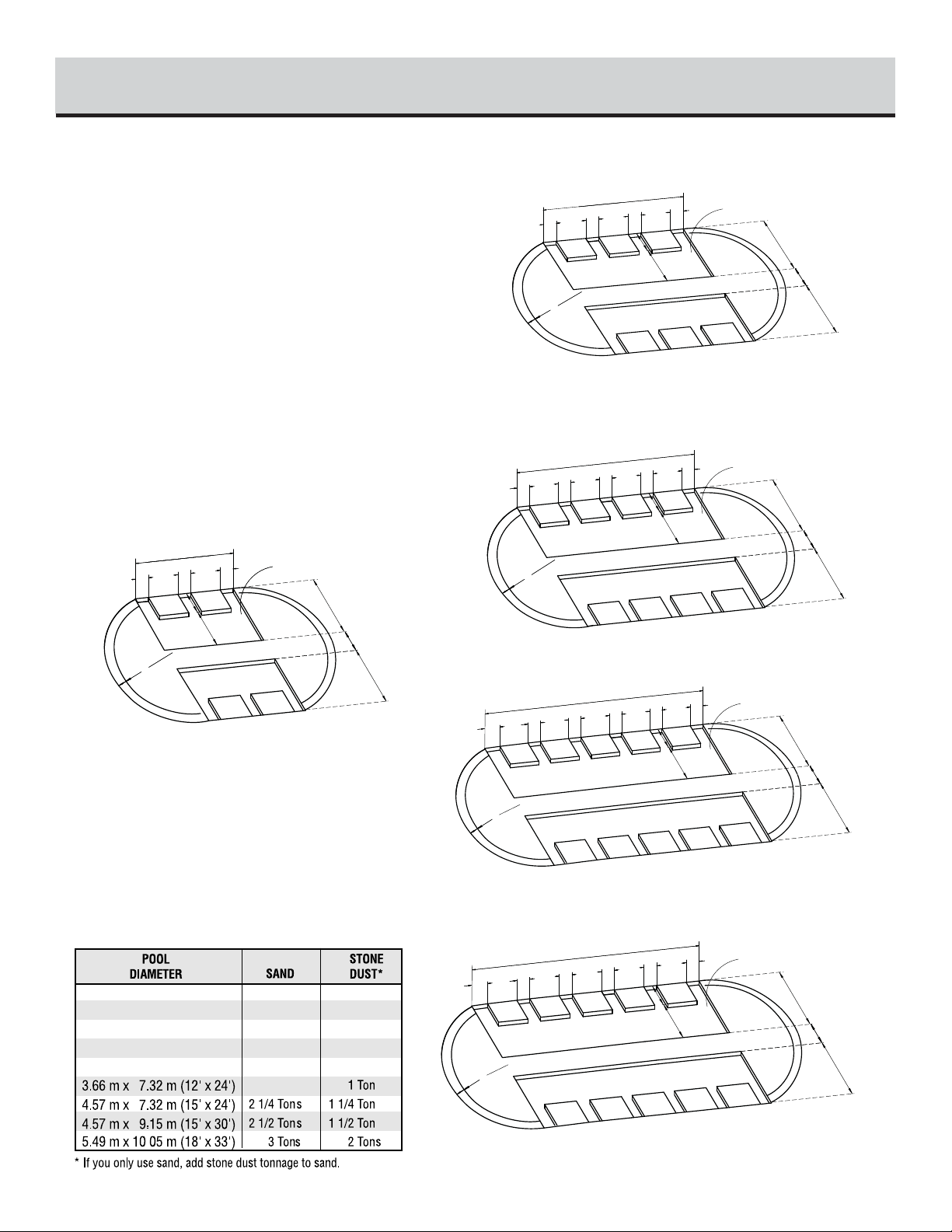 | POOL DIAMETER | SAND | STONE DUST* |
|---|---|---|
| | | |
| | | |
| | | |
| | | |
| | | |
| 3.66 m x 7.32 m (12' x 24') | | 1 Ton |
| 4.57 m x 7.32 m (15' x 24') | 2 1/4 Tons | 1 1/4 Ton |
| 4.57 m x 9.15 m (15' x 30') | 2 1/2 Tons | 1 1/2 Ton |
| 5.49 m x 10 05 m (18' x 33') | 3 Tons | 2 Tons |

* If you only use sand, add stone dust tonnage to sand.