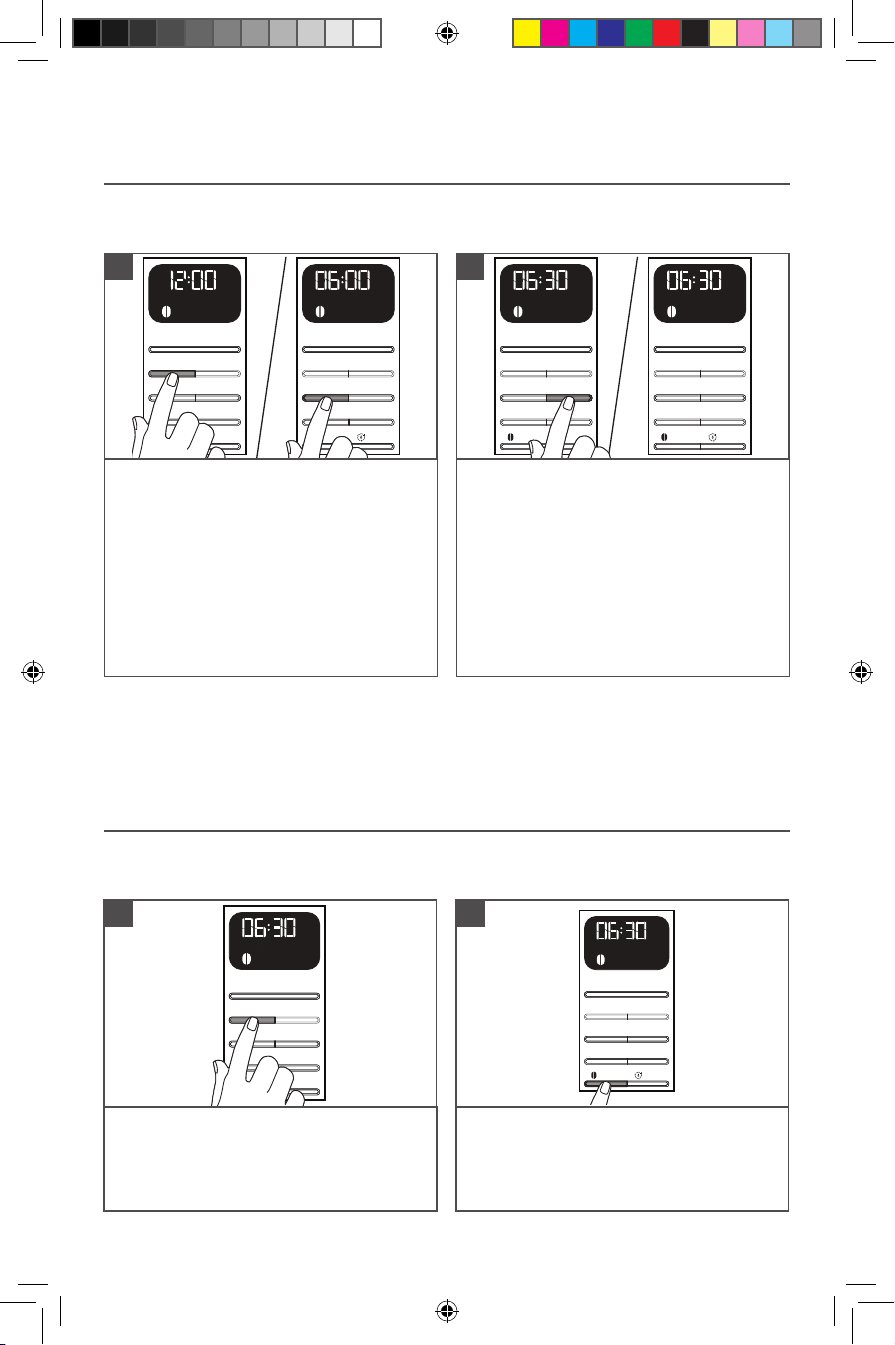 12:00

06:00

06:30

06:30

06:30

06:30