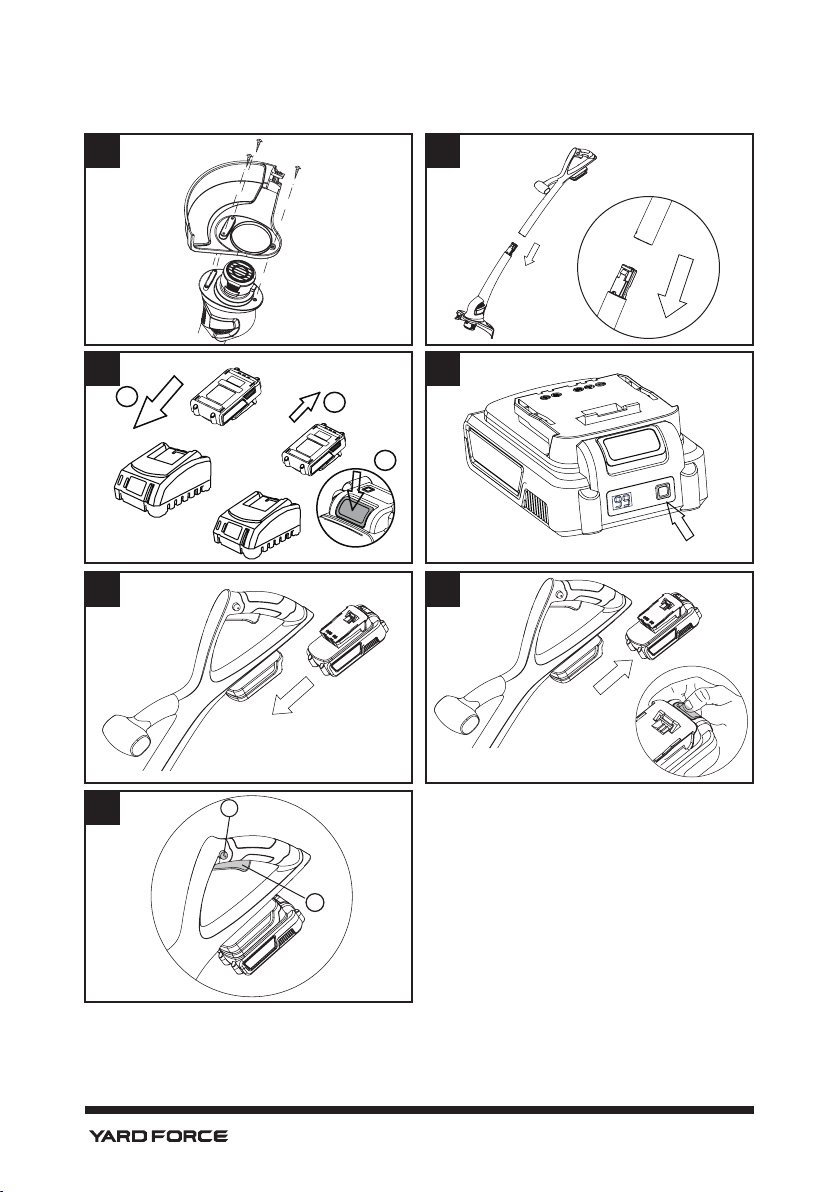 99

YARD FORCE