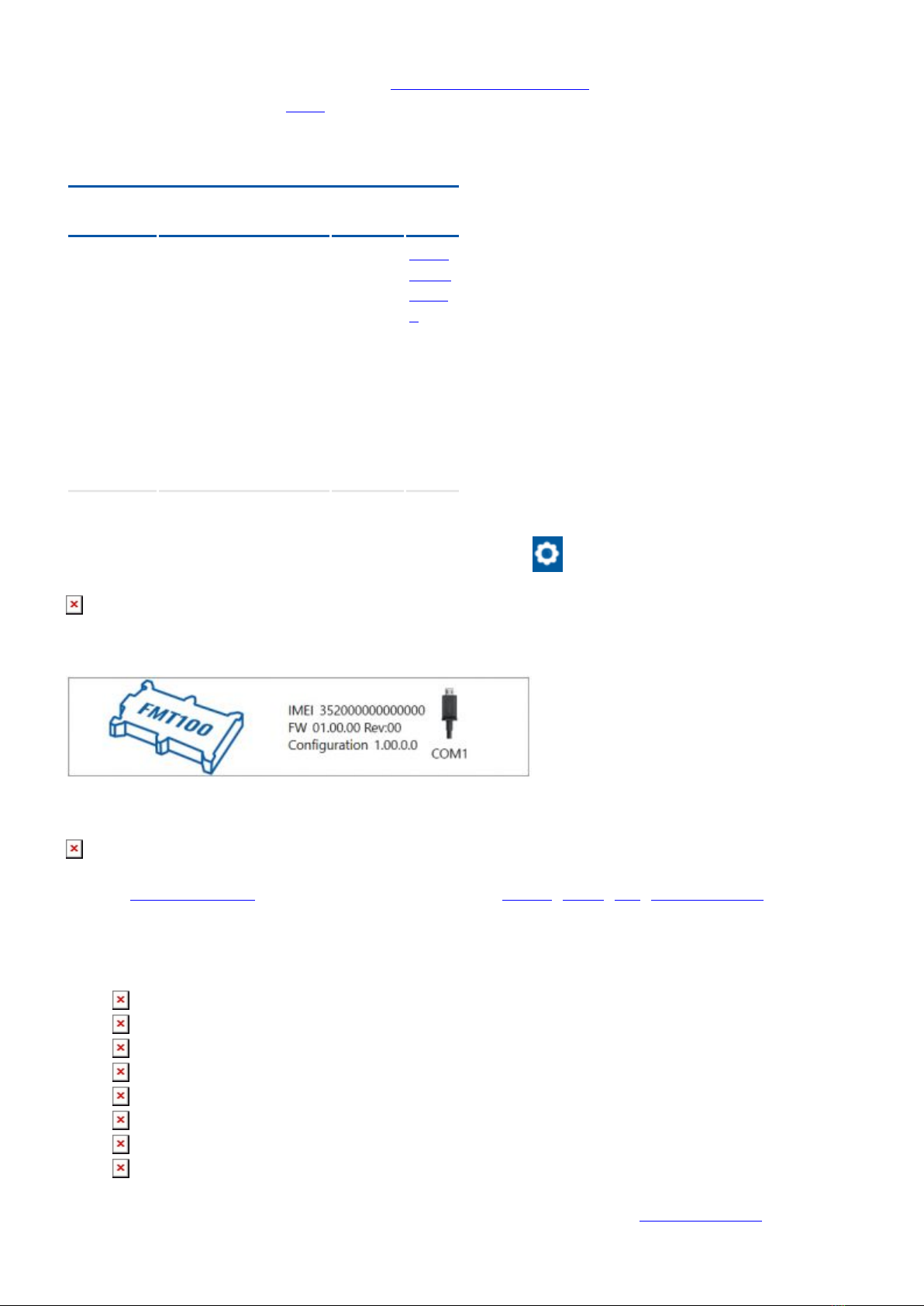 FMT100

IMEI 352000000000000
FW 01.00.00 Rev:00
Configuration 1.00.0.0

COM1