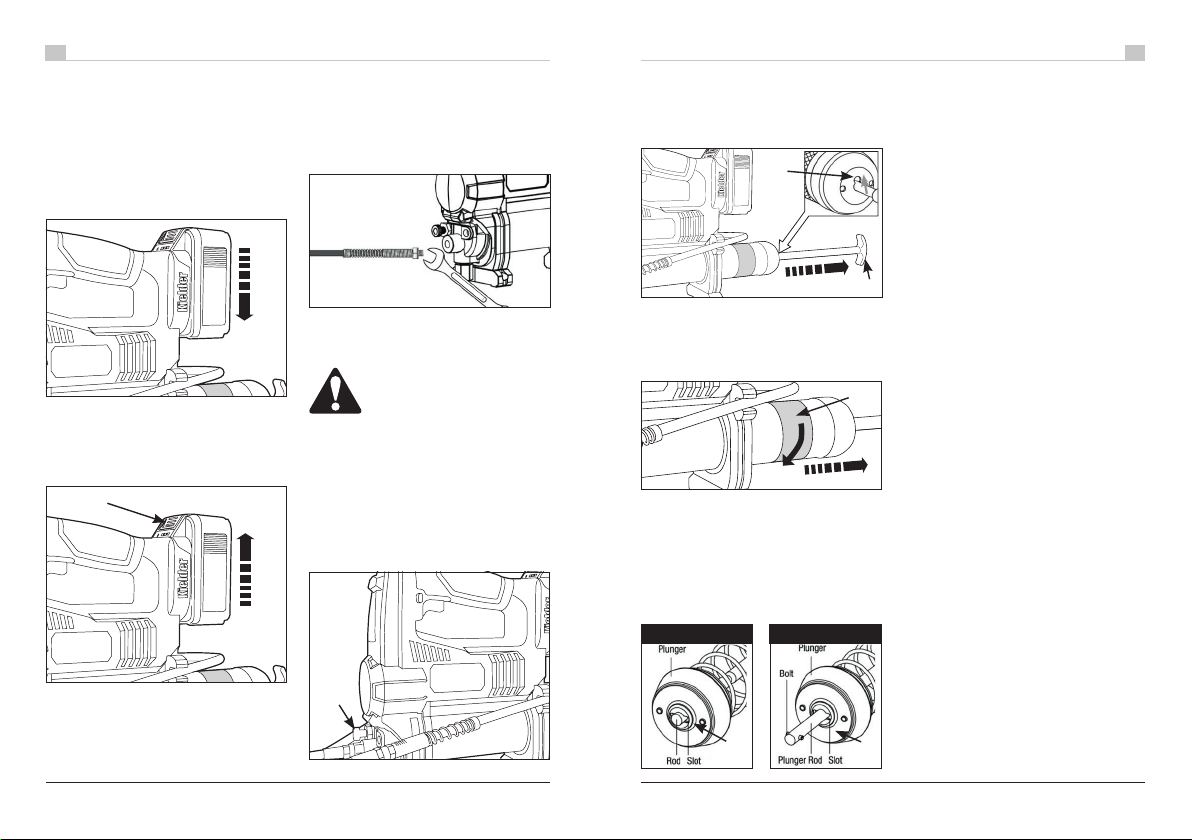 Kielder

Kielder

Kielder

Kielder

Kielder

Plunger

Rod Slot

Plunger

Bolt

Plunger Rod Slot