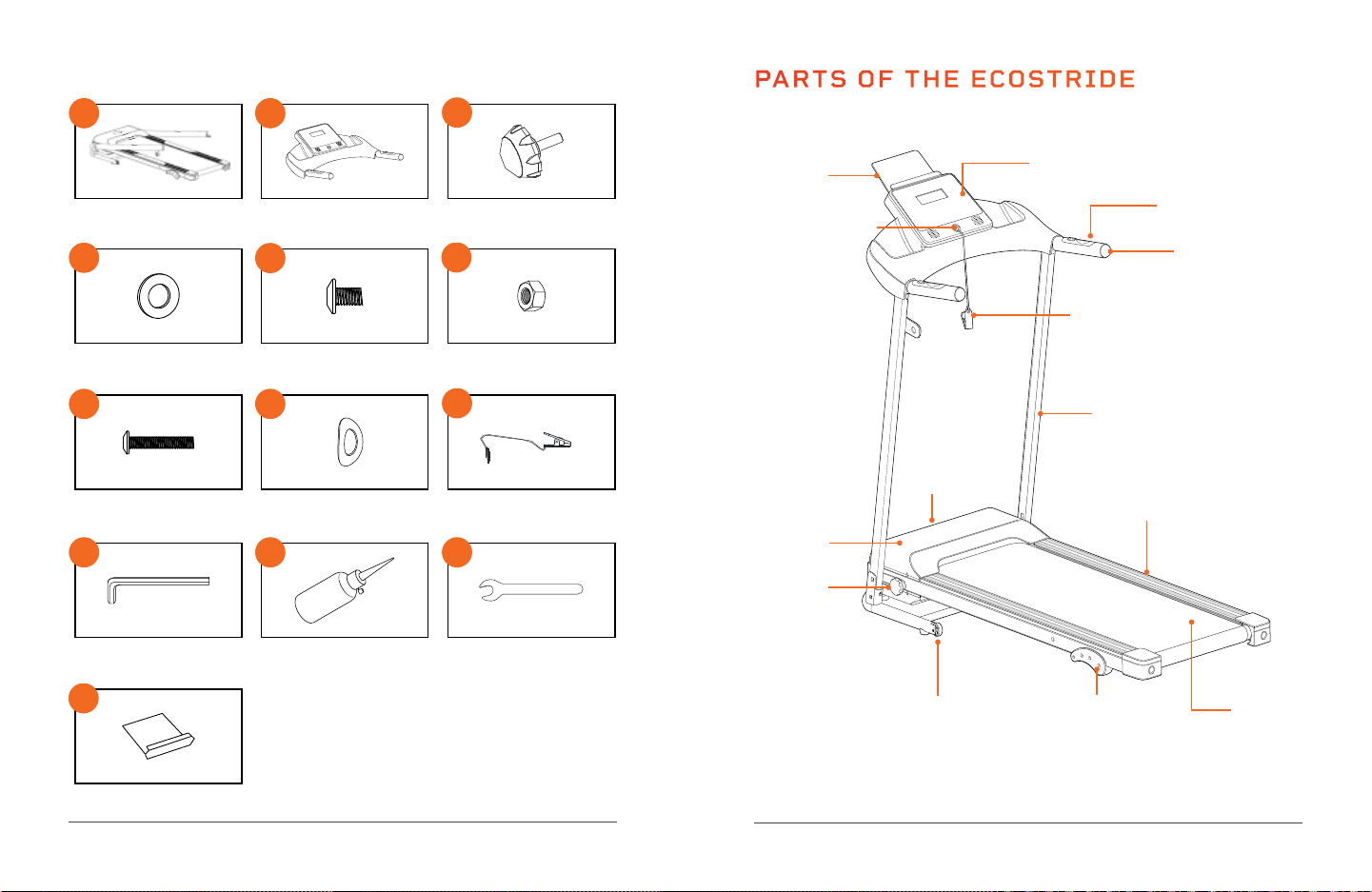 PARTS OF THE ECOSTRIDE