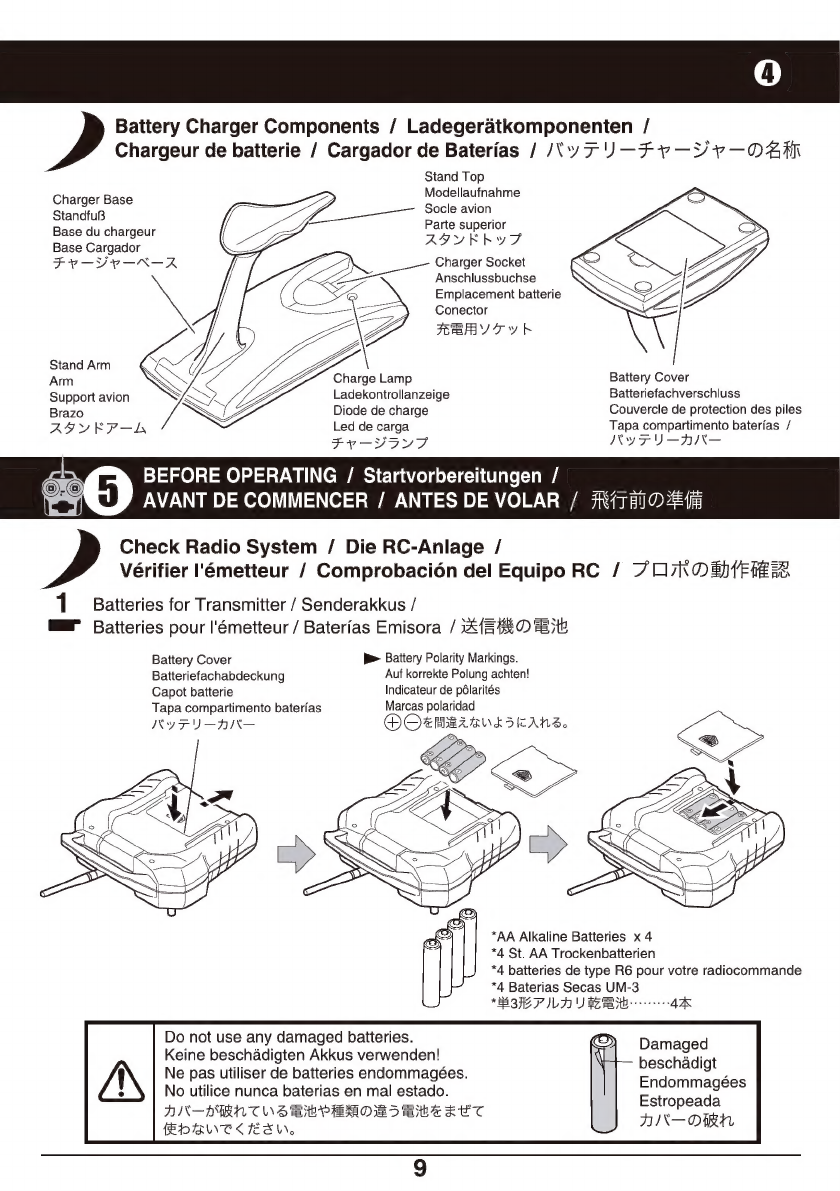 4

Battery Charger Components / Ladegerätkomponenten / Chargeur de batterie / Cargador de Baterías / バッテリーチャージャーの名称

Charger Base
Standfuß
Base du chargeur
Base Cargador
チャージャーベース

Stand Top
Modellaufnahme
Socle avion
Parte superior
スタンドトップ

Charger Socket
Anschlussbuchse
Emplacement batterie
Conector
充電用ソケット

Stand Arm
Arm
Support avion
Brazo
スタンドアーム

Charge Lamp
Ladekontrollanzeige
Diode de charge
Led de carga
チャージランプ

Battery Cover
Batteriefachverschluss
Couvercle de protection des piles
Tapa compartimento baterías /
バッテリーカバー

5 BEFORE OPERATING / Startvorbereitungen / AVANT DE COMMENCER / ANTES DE VOLAR / 飛行前の準備

Check Radio System / Die RC-Anlage / Vérifier l'émetteur / Comprobación del Equipo RC / プロポの動作確認

1 Batteries for Transmitter / Senderakkus / Batteries pour l'émetteur / Baterías Emisora / 送信機の電池

Battery Cover
Batteriefachabdeckung
Capot batterie
Tapa compartimento baterías
バッテリーカバー

Battery Polarity Markings.
Auf korrekte Polung achten!
Indicateur de pôlarités
Marcas polaridad
⊕⊖を間違えないように入れる。

*AA Alkaline Batteries x 4
*4 St. AA Trockenbatterien
*4 batteries de type R6 pour votre radiocommande
*4 Baterias Secas UM-3
*単3形アルカリ乾電池………4本

Do not use any damaged batteries.
Keine beschädigten Akkus verwenden!
Ne pas utiliser de batteries endommagées.
No utilice nunca baterias en mal estado.
カバーが破れている電池や種類の違う電池をまぜて使わないでください。

Damaged
beschädigt
Endommagées
Estropeada
カバーの破れ

9