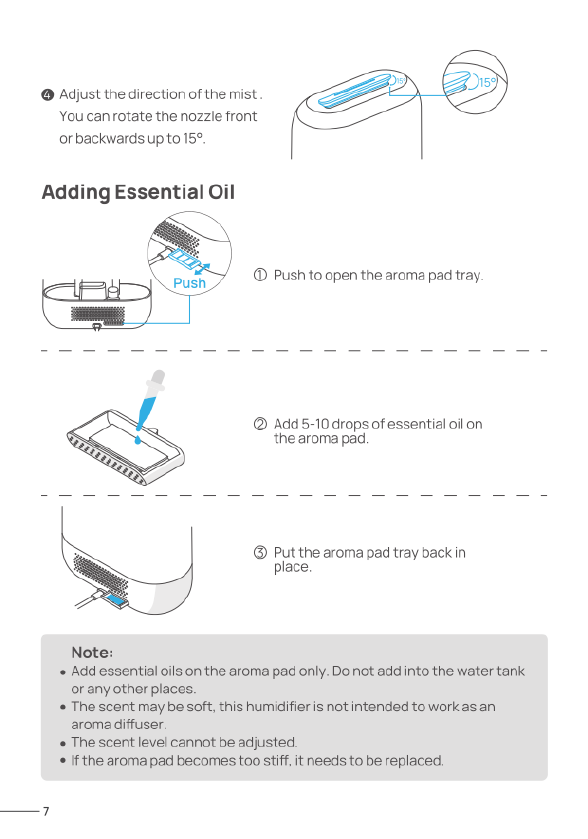 ❹ Adjust the direction of the mist . You can rotate the nozzle front or backwards up to 15°.

15°

15°

Adding Essential Oil

Push

① Push to open the aroma pad tray.

② Add 5-10 drops of essential oil on the aroma pad.

③ Put the aroma pad tray back in place.

Note:
• Add essential oils on the aroma pad only. Do not add into the water tank or any other places.
• The scent may be soft, this humidifier is not intended to work as an aroma diffuser.
• The scent level cannot be adjusted.
• If the aroma pad becomes too stiff, it needs to be replaced.

7