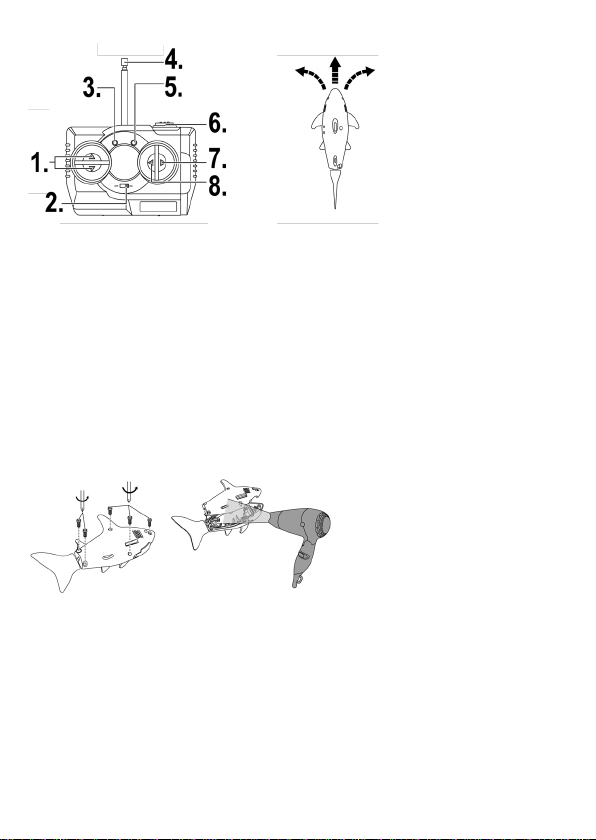 4.
3.
5.
6.
1.
7.
8.
2.