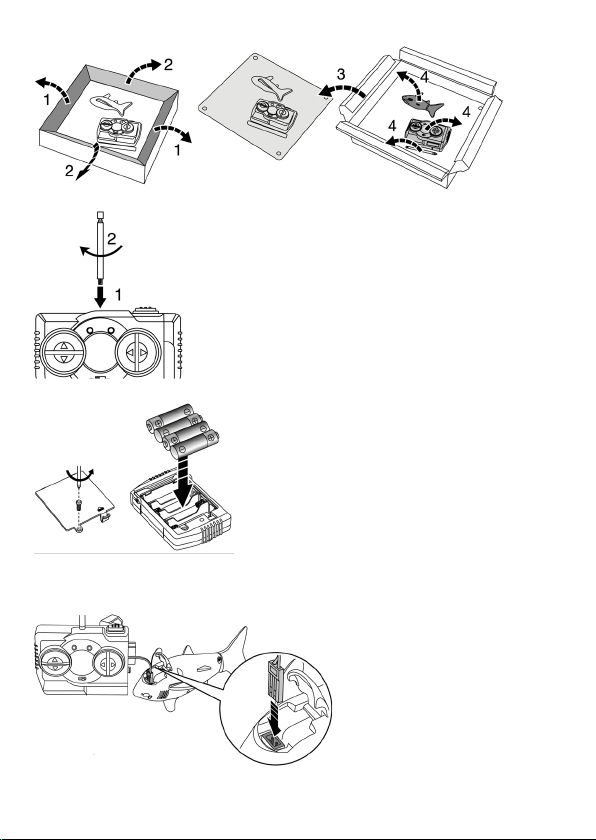 1
2
1
2
3
4
4
4
2
1