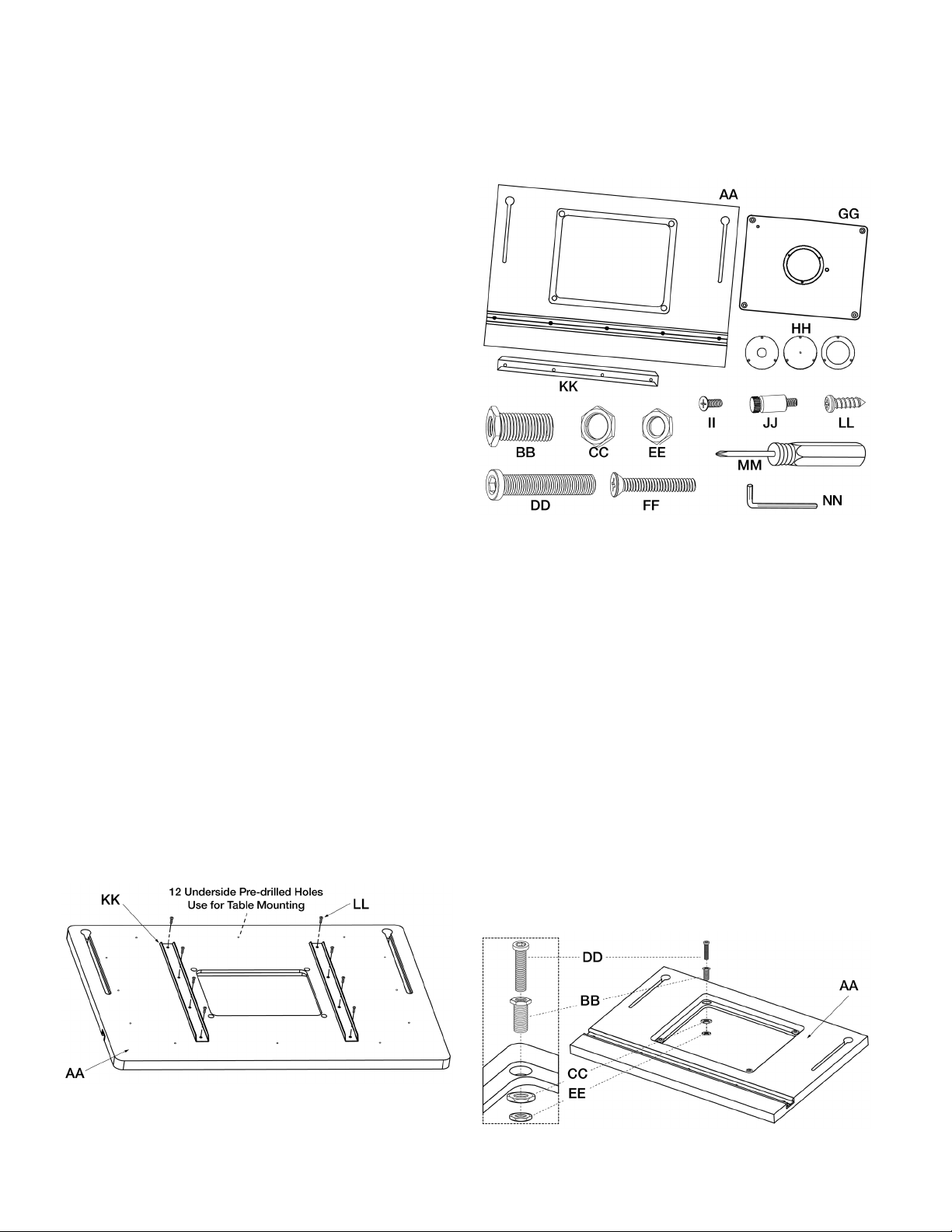 AA

GG

HH

KK

II JJ LL

BB CC EE

MM

DD FF

NN

KK

12 Underside Pre-drilled Holes Use for Table Mounting

LL

AA

DD

BB

AA

CC

EE