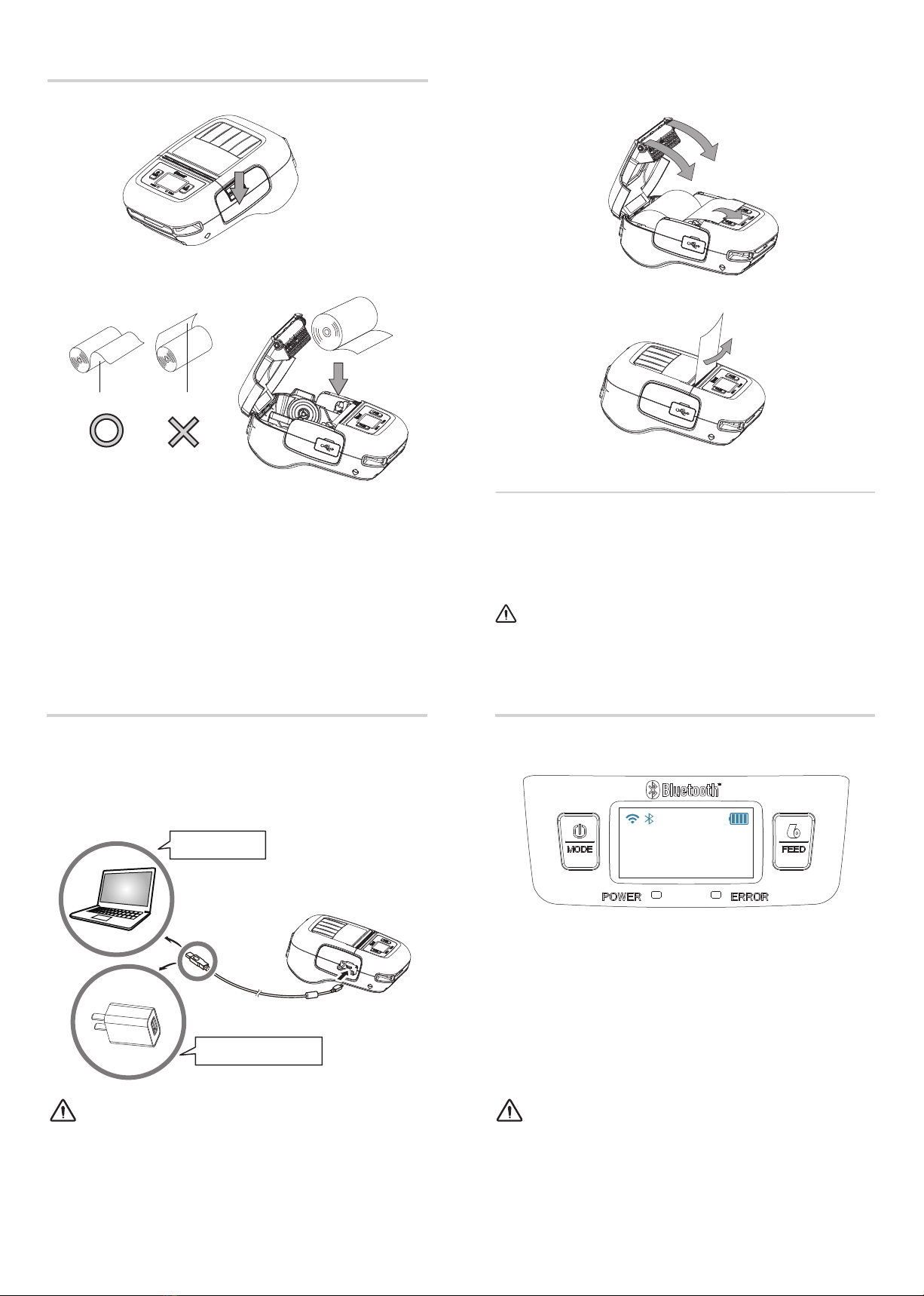 Bluetooth™

MODE

FEED

POWER

ERROR