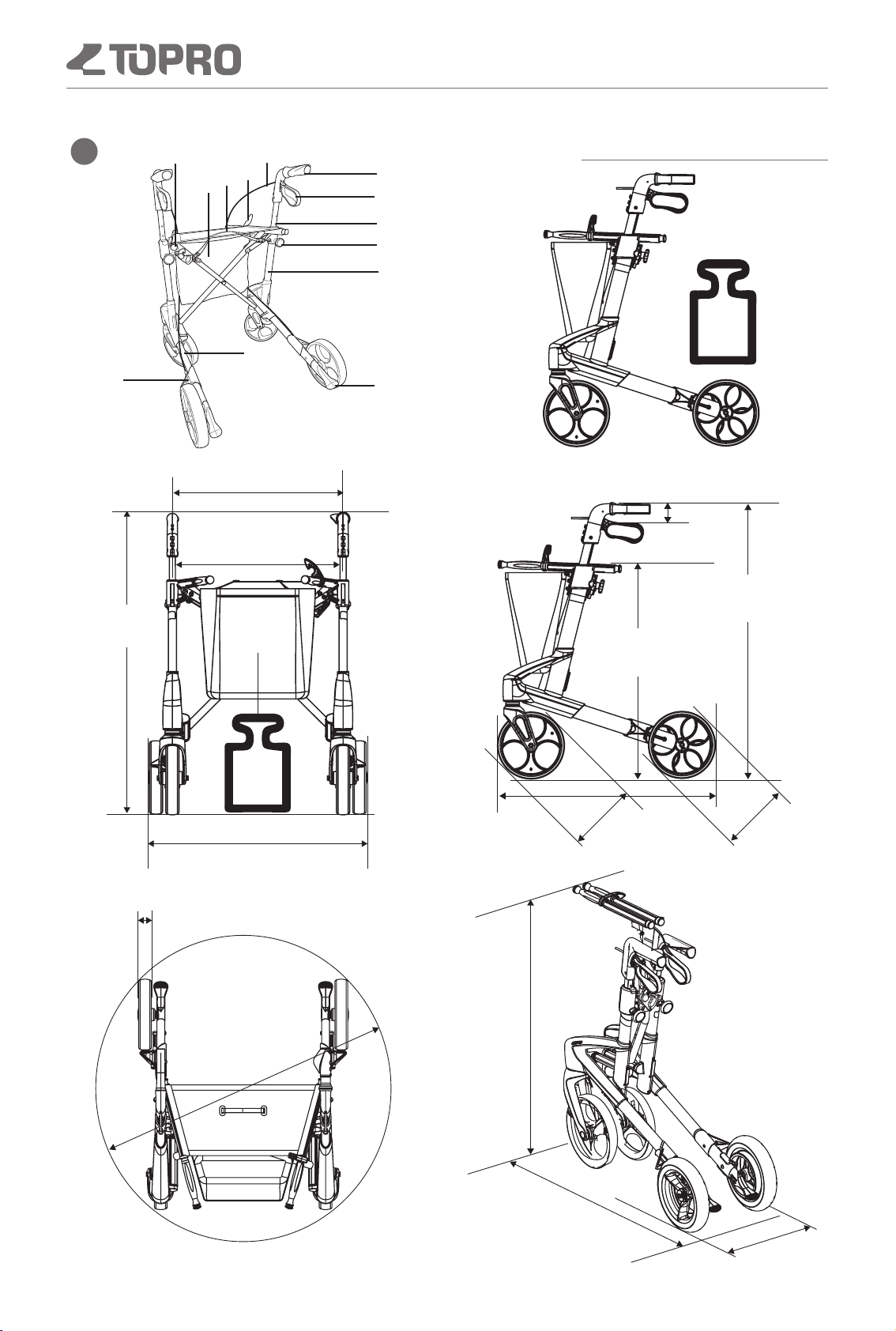 TOPRO