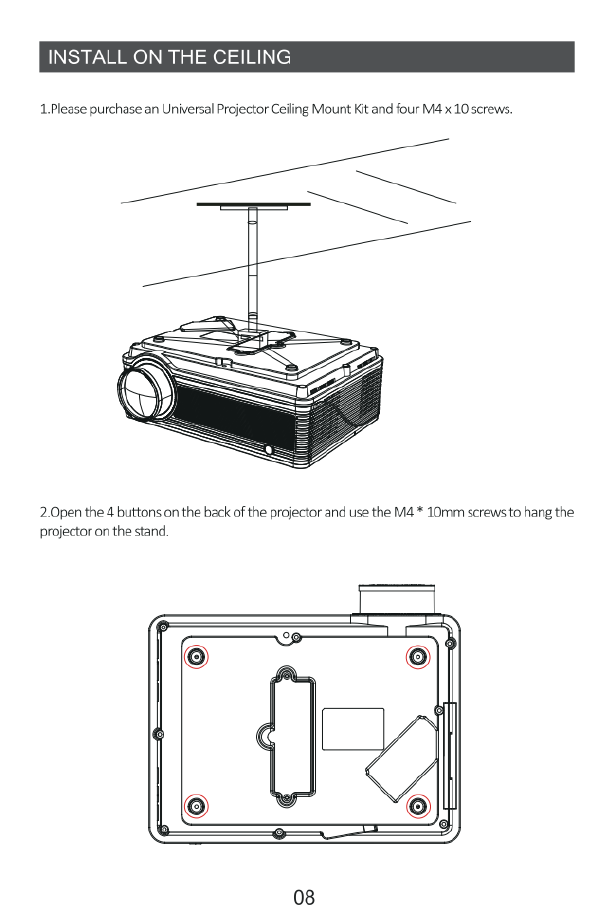 INSTALL ON THE CEILING

1.Please purchase an Universal Projector Ceiling Mount Kit and four M4 x 10 screws.

2.Open the 4 buttons on the back of the projector and use the M4 * 10mm screws to hang the projector on the stand.

08