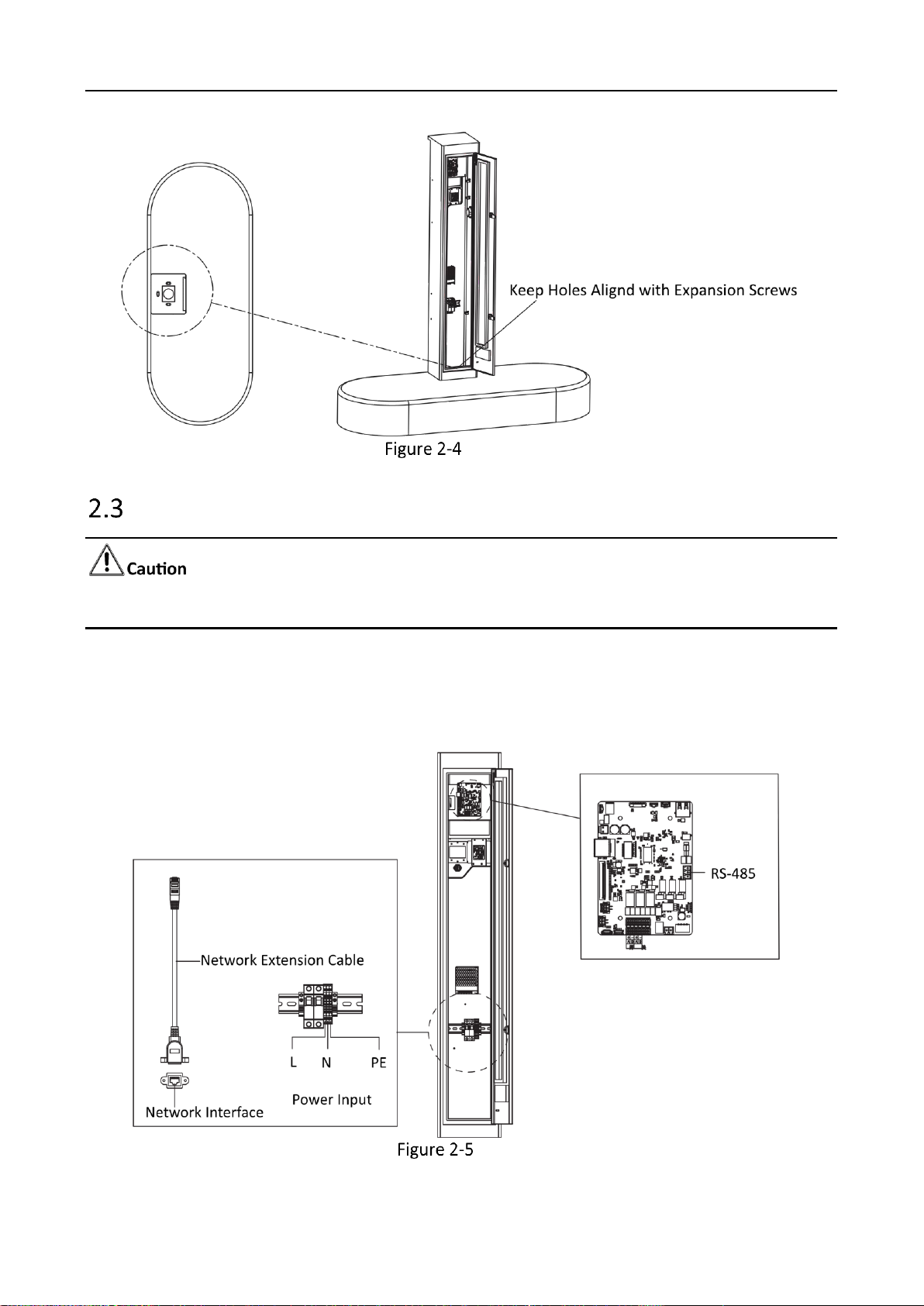 Keep Holes Alignd with Expansion Screws

Figure 2-4

2.3

Caution

RS-485

Network Extension Cable

L N PE

Power Input

Network Interface

Figure 2-5