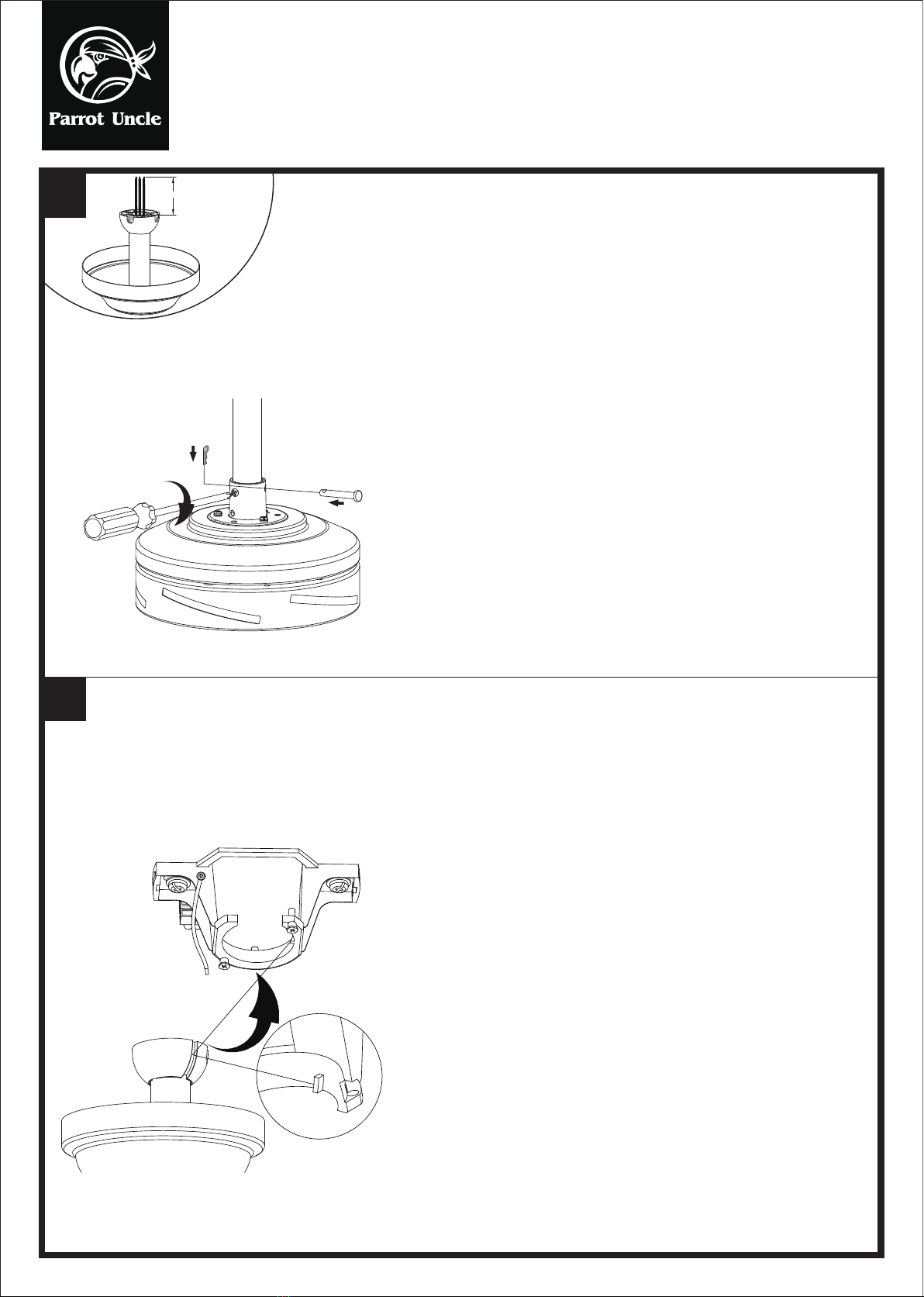 Parrot Uncle