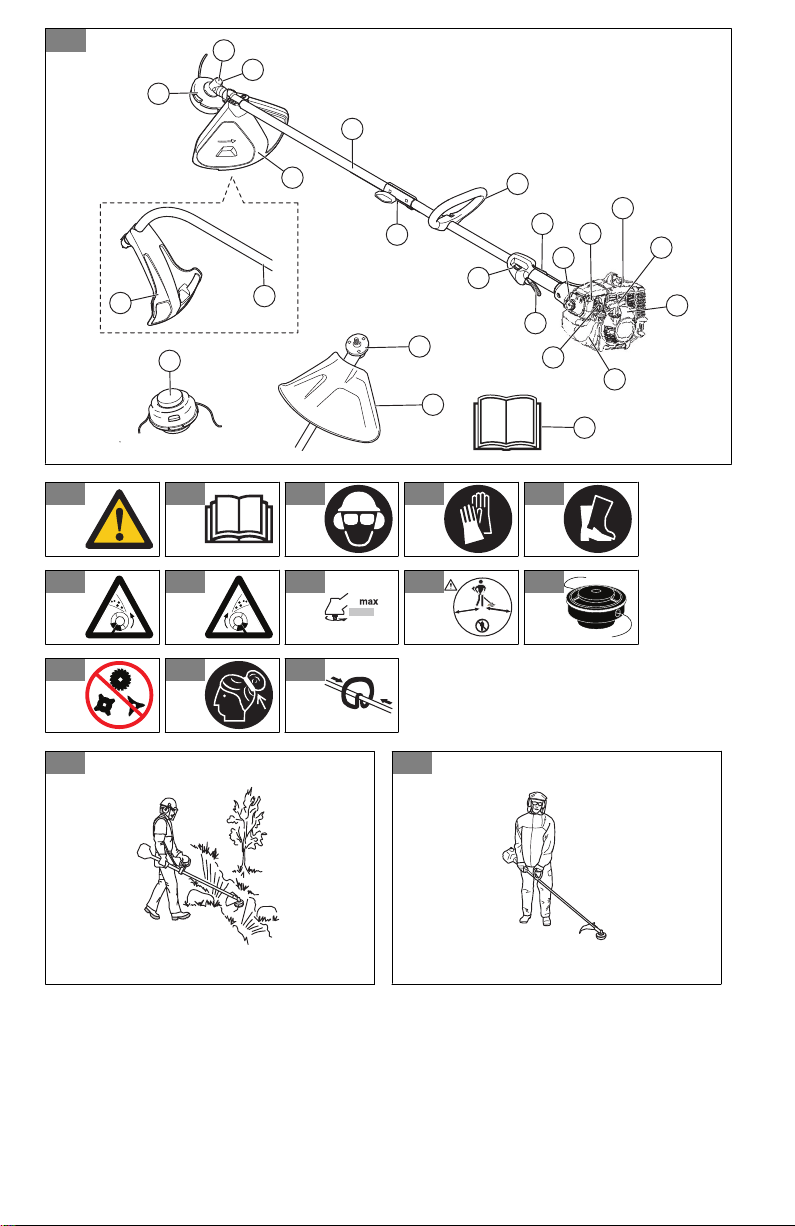 max