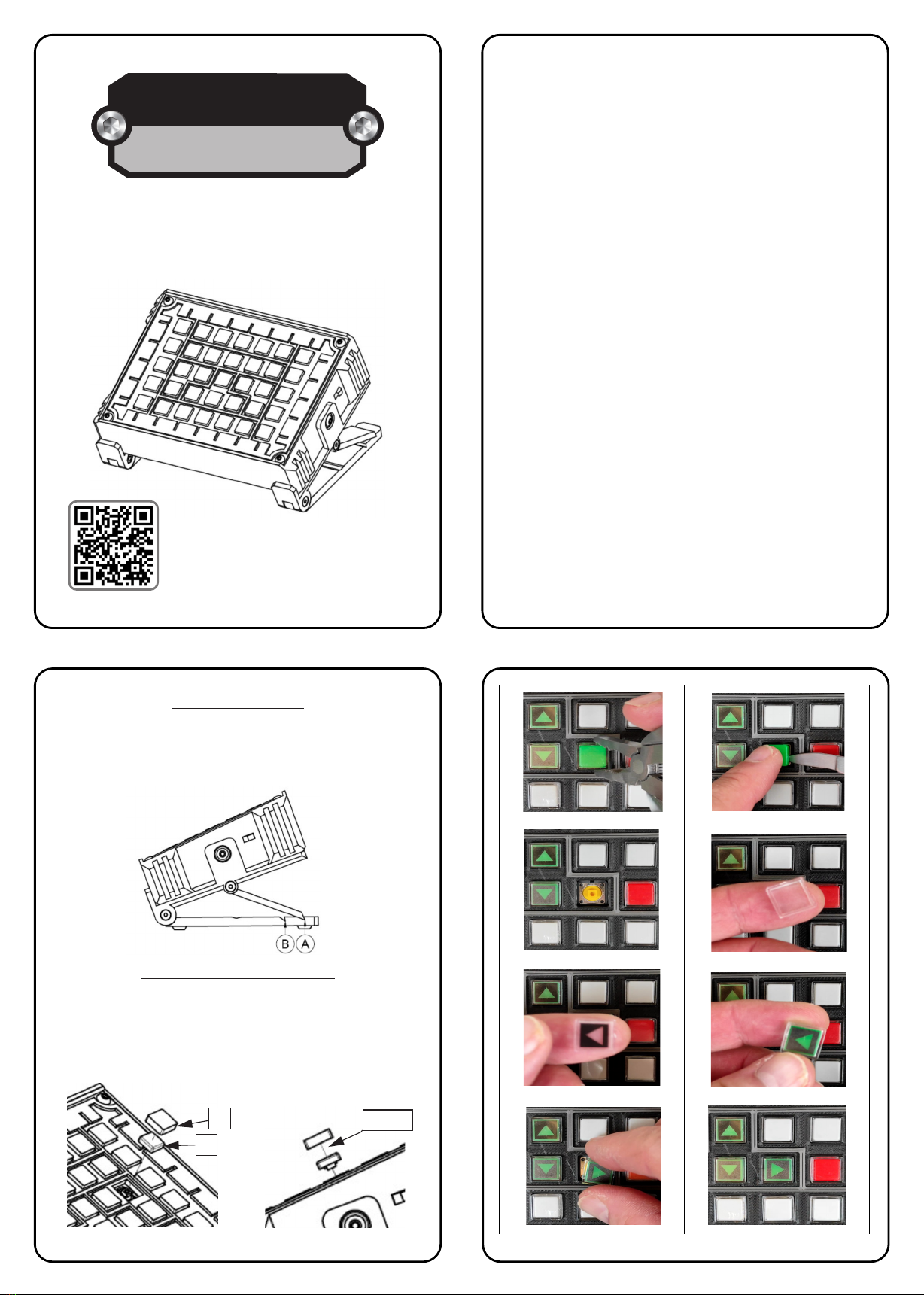 B
A