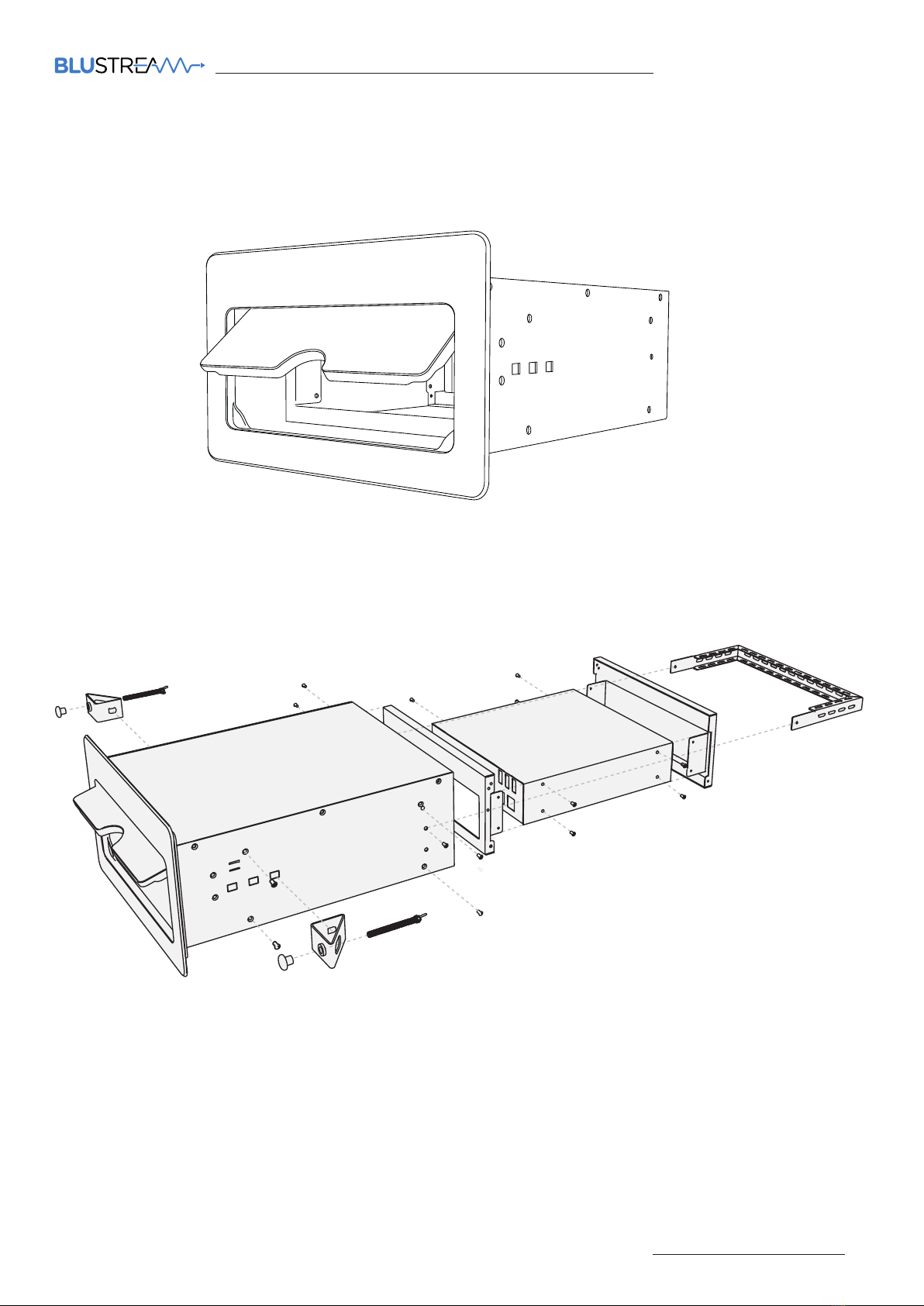 BLUSTREAM